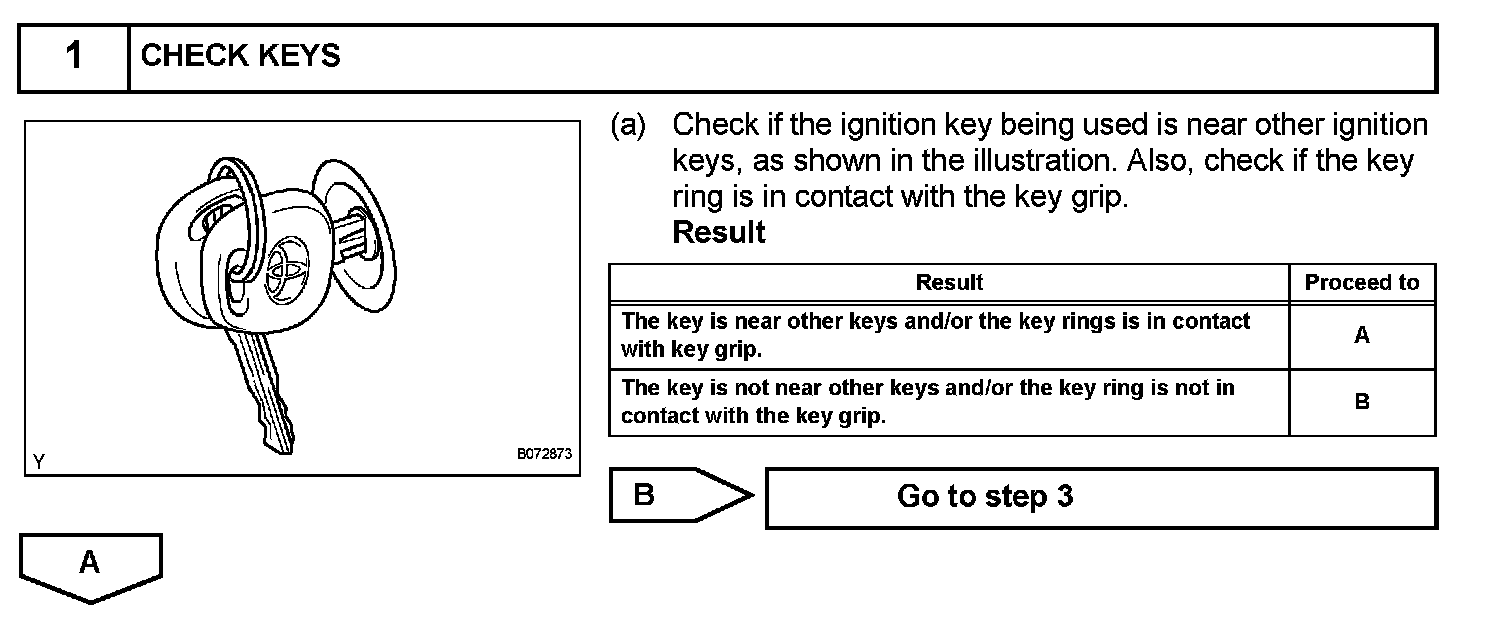 1 CHECK KEYS

Y B072873

(a) Check if the ignition key being used is near other ignition keys, as shown in the illustration. Also, check if the key ring is in contact with the key grip.

Result

| Result | Proceed to |
|---|---|
| The key is near other keys and/or the key rings is in contact with key grip. | A |
| The key is not near other keys and/or the key ring is not in contact with the key grip. | B |

B Go to step 3

A