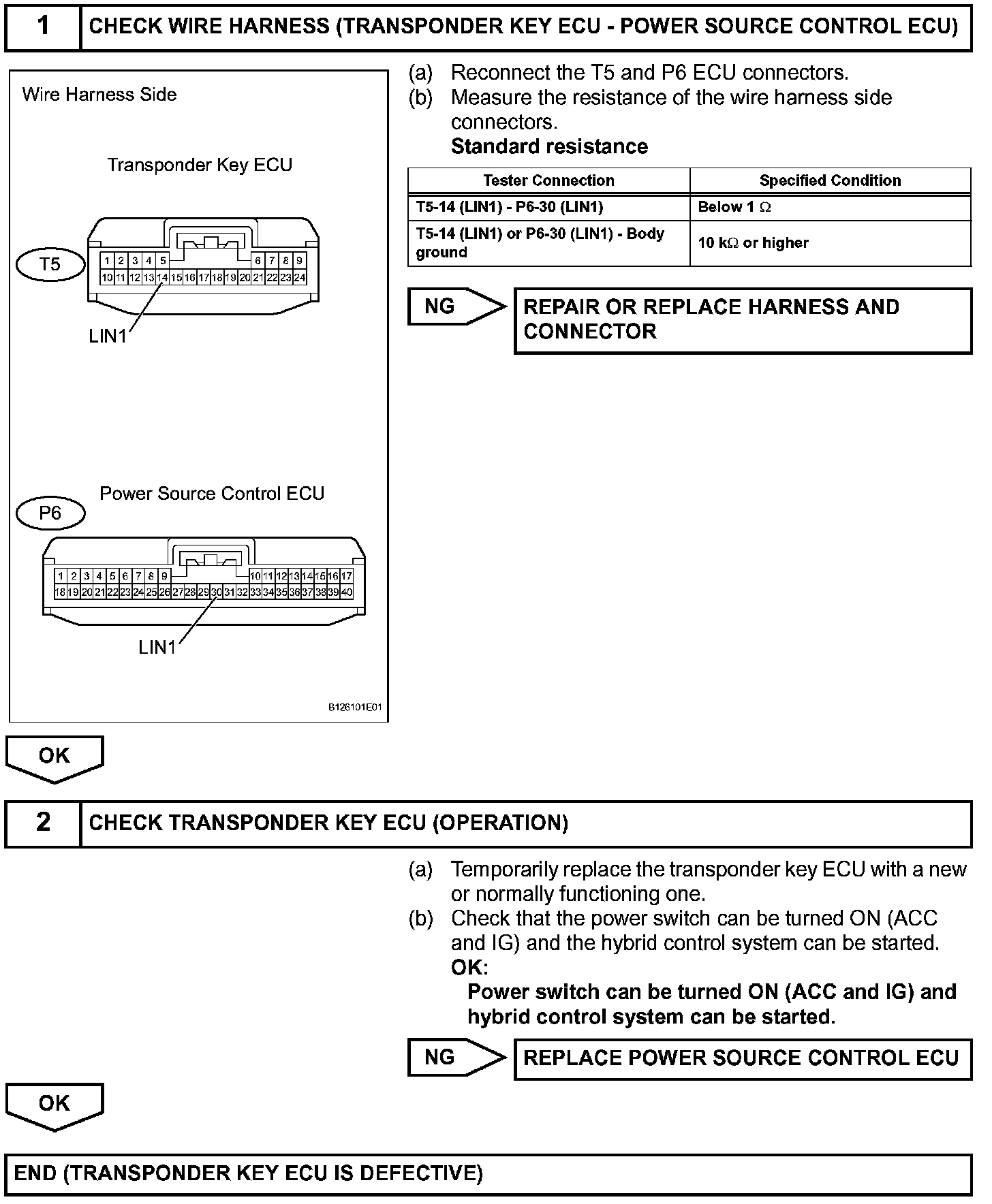 1 CHECK WIRE HARNESS (TRANSPONDER KEY ECU - POWER SOURCE CONTROL ECU)

Wire Harness Side

Transponder Key ECU

T5

1 2 3 4 5 6 7 8 9
10 11 12 13 14 15 16 17 18 19 20 21 22 23 24

LIN1

Power Source Control ECU

P6

1 2 3 4 5 6 7 8 9 10 11 12 13 14 15 16 17
18 19 20 21 22 23 24 25 26 27 28 29 30 31 32 33 34 35 36 37 38 39 40

LIN1

B126101E01

(a) Reconnect the T5 and P6 ECU connectors.
(b) Measure the resistance of the wire harness side connectors.
Standard resistance

| Tester Connection | Specified Condition |
|---|---|
| T5-14 (LIN1) - P6-30 (LIN1) | Below 1 $\Omega$ |
| T5-14 (LIN1) or P6-30 (LIN1) - Body ground | 10 k$\Omega$ or higher |

NG

REPAIR OR REPLACE HARNESS AND CONNECTOR

OK

2 CHECK TRANSPONDER KEY ECU (OPERATION)

(a) Temporarily replace the transponder key ECU with a new or normally functioning one.
(b) Check that the power switch can be turned ON (ACC and IG) and the hybrid control system can be started.
OK:
Power switch can be turned ON (ACC and IG) and hybrid control system can be started.

NG

REPLACE POWER SOURCE CONTROL ECU

OK

END (TRANSPONDER KEY ECU IS DEFECTIVE)