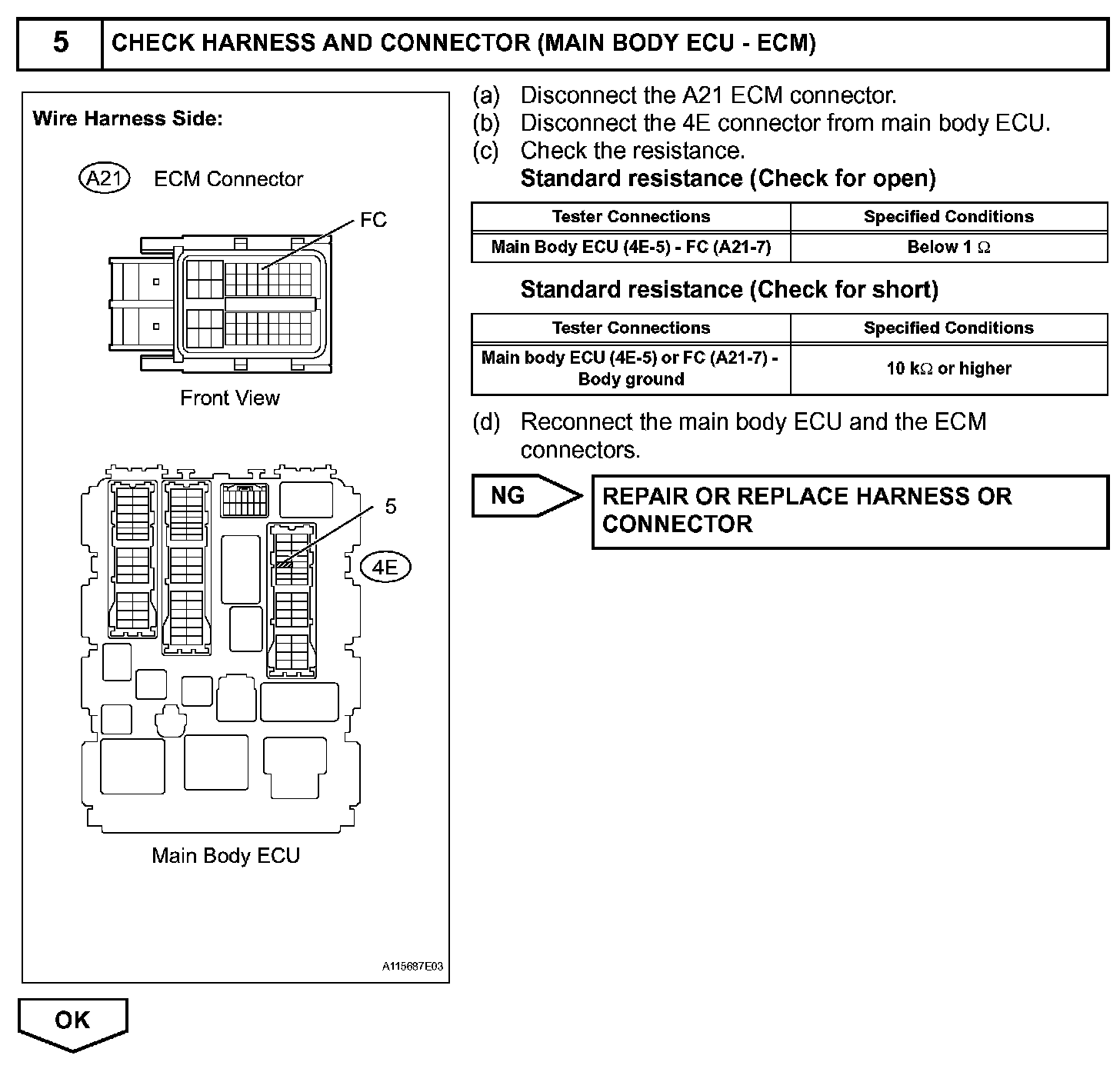 5 CHECK HARNESS AND CONNECTOR (MAIN BODY ECU - ECM)

Wire Harness Side:

A21 ECM Connector

FC

Front View

5

4E

Main Body ECU

A115687E03

(a) Disconnect the A21 ECM connector.
(b) Disconnect the 4E connector from main body ECU.
(c) Check the resistance.
Standard resistance (Check for open)

| Tester Connections | Specified Conditions |
|---|---|
| Main Body ECU (4E-5) - FC (A21-7) | Below 1 $\Omega$ |

Standard resistance (Check for short)

| Tester Connections | Specified Conditions |
|---|---|
| Main body ECU (4E-5) or FC (A21-7) - Body ground | 10 k$\Omega$ or higher |

(d) Reconnect the main body ECU and the ECM connectors.

NG

REPAIR OR REPLACE HARNESS OR CONNECTOR

OK