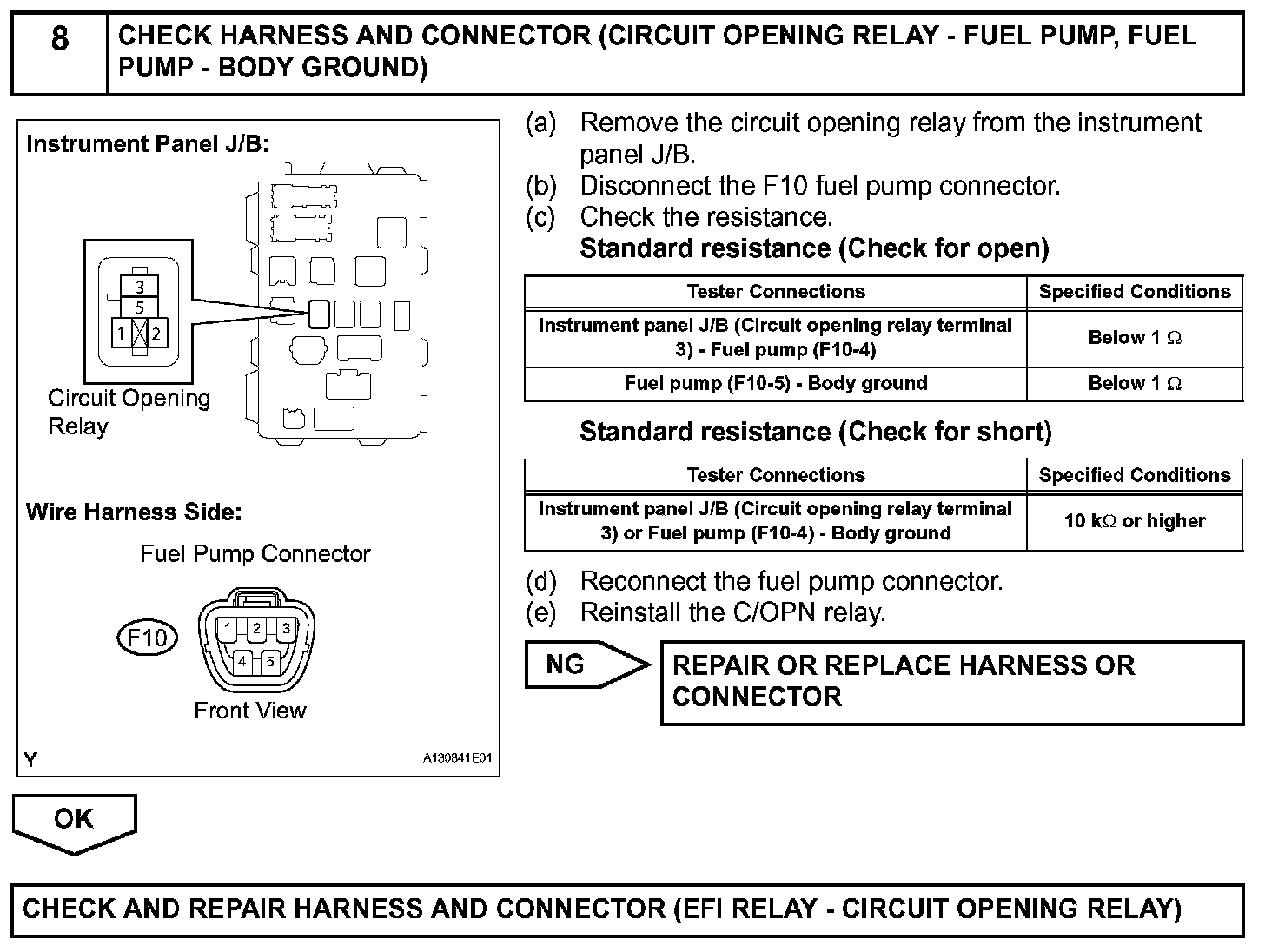 8 CHECK HARNESS AND CONNECTOR (CIRCUIT OPENING RELAY - FUEL PUMP, FUEL PUMP - BODY GROUND)

Instrument Panel J/B:

3
5
1 2

Circuit Opening Relay

Wire Harness Side:

Fuel Pump Connector

F10

1 2 3
4 5

Front View

Y A130841E01

(a) Remove the circuit opening relay from the instrument panel J/B.
(b) Disconnect the F10 fuel pump connector.
(c) Check the resistance.
Standard resistance (Check for open)

| Tester Connections | Specified Conditions |
|---|---|
| Instrument panel J/B (Circuit opening relay terminal 3) - Fuel pump (F10-4) | Below 1 $\Omega$ |
| Fuel pump (F10-5) - Body ground | Below 1 $\Omega$ |

Standard resistance (Check for short)

| Tester Connections | Specified Conditions |
|---|---|
| Instrument panel J/B (Circuit opening relay terminal 3) or Fuel pump (F10-4) - Body ground | 10 k$\Omega$ or higher |

(d) Reconnect the fuel pump connector.
(e) Reinstall the C/OPN relay.

NG

REPAIR OR REPLACE HARNESS OR CONNECTOR

OK

CHECK AND REPAIR HARNESS AND CONNECTOR (EFI RELAY - CIRCUIT OPENING RELAY)