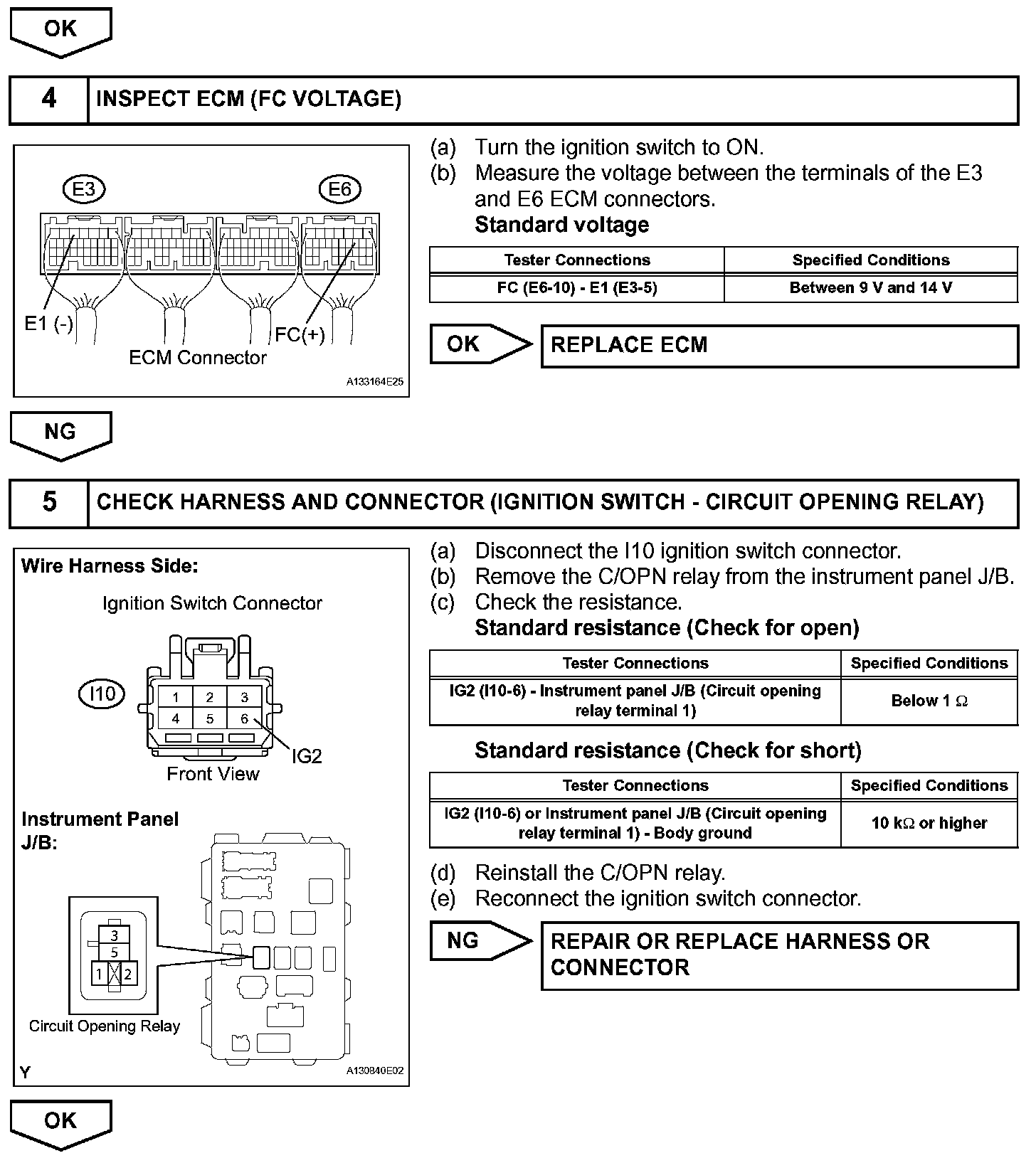 OK

4 INSPECT ECM (FC VOLTAGE)

E3
E6
E1 (-)
FC(+)
ECM Connector
A133164E25

(a) Turn the ignition switch to ON.
(b) Measure the voltage between the terminals of the E3 and E6 ECM connectors.
Standard voltage

| Tester Connections | Specified Conditions |
|---|---|
| FC (E6-10) - E1 (E3-5) | Between 9 V and 14 V |

OK REPLACE ECM

NG

5 CHECK HARNESS AND CONNECTOR (IGNITION SWITCH - CIRCUIT OPENING RELAY)

Wire Harness Side:
Ignition Switch Connector
I10
1 2 3
4 5 6
IG2
Front View
Instrument Panel J/B:
3
5
1 2
Circuit Opening Relay
Y
A130840E02

(a) Disconnect the I10 ignition switch connector.
(b) Remove the C/OPN relay from the instrument panel J/B.
(c) Check the resistance.
Standard resistance (Check for open)

| Tester Connections | Specified Conditions |
|---|---|
| IG2 (I10-6) - Instrument panel J/B (Circuit opening relay terminal 1) | Below 1 $\Omega$ |

Standard resistance (Check for short)

| Tester Connections | Specified Conditions |
|---|---|
| IG2 (I10-6) or Instrument panel J/B (Circuit opening relay terminal 1) - Body ground | 10 k$\Omega$ or higher |

(d) Reinstall the C/OPN relay.
(e) Reconnect the ignition switch connector.

NG REPAIR OR REPLACE HARNESS OR CONNECTOR

OK