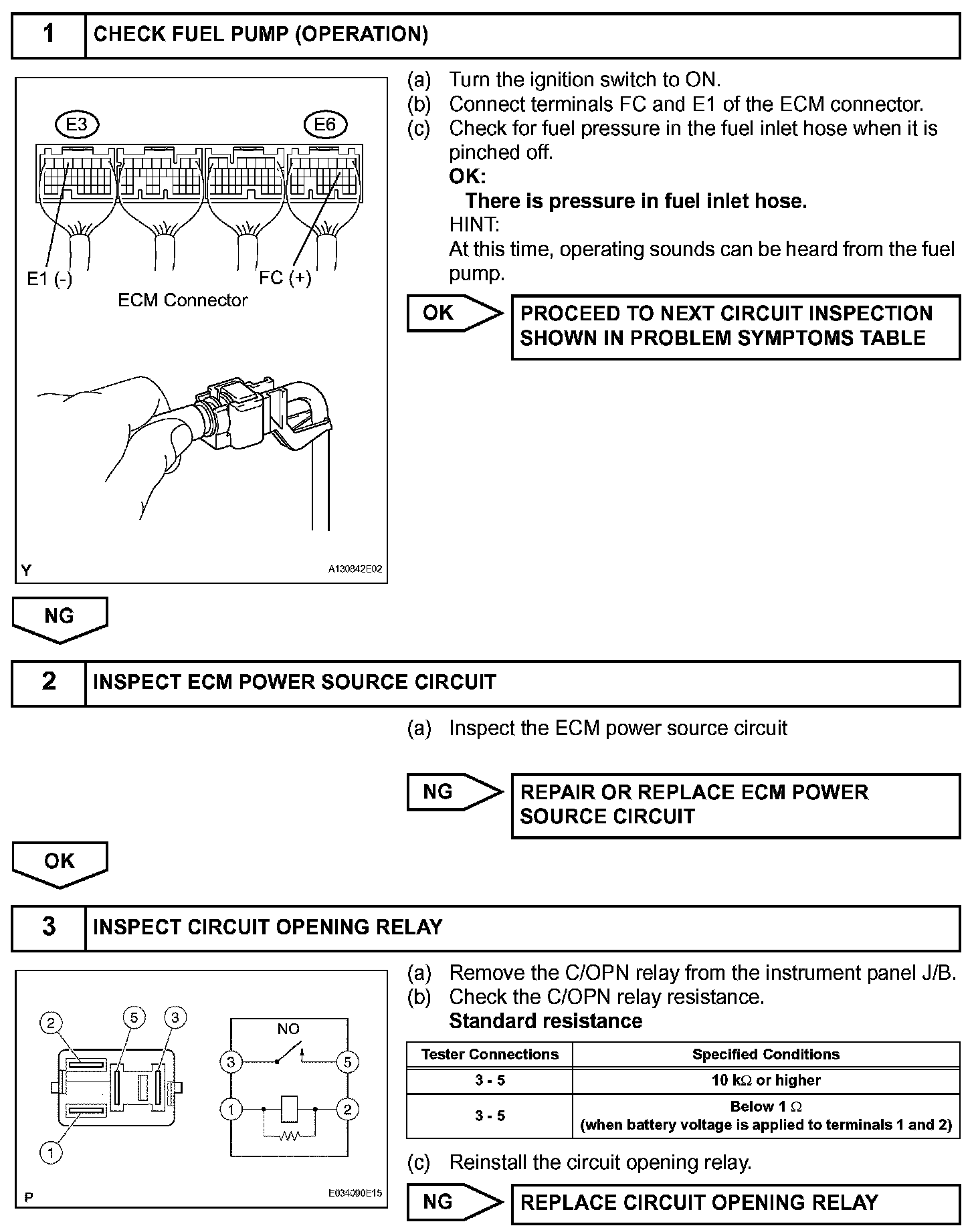 1 CHECK FUEL PUMP (OPERATION)

E3 E6

E1 (-) FC (+)

ECM Connector

Y A130842E02

(a) Turn the ignition switch to ON.
(b) Connect terminals FC and E1 of the ECM connector.
(c) Check for fuel pressure in the fuel inlet hose when it is pinched off.
OK:
There is pressure in fuel inlet hose.
HINT:
At this time, operating sounds can be heard from the fuel pump.

OK PROCEED TO NEXT CIRCUIT INSPECTION SHOWN IN PROBLEM SYMPTOMS TABLE

NG

2 INSPECT ECM POWER SOURCE CIRCUIT

(a) Inspect the ECM power source circuit

NG REPAIR OR REPLACE ECM POWER SOURCE CIRCUIT

OK

3 INSPECT CIRCUIT OPENING RELAY

2 5 3 1

NO 3 5 1 2

P E034090E15

(a) Remove the C/OPN relay from the instrument panel J/B.
(b) Check the C/OPN relay resistance.
Standard resistance

| Tester Connections | Specified Conditions |
|---|---|
| 3 - 5 | 10 k$\Omega$ or higher |
| 3 - 5 | Below 1 $\Omega$ (when battery voltage is applied to terminals 1 and 2) |

(c) Reinstall the circuit opening relay.

NG REPLACE CIRCUIT OPENING RELAY