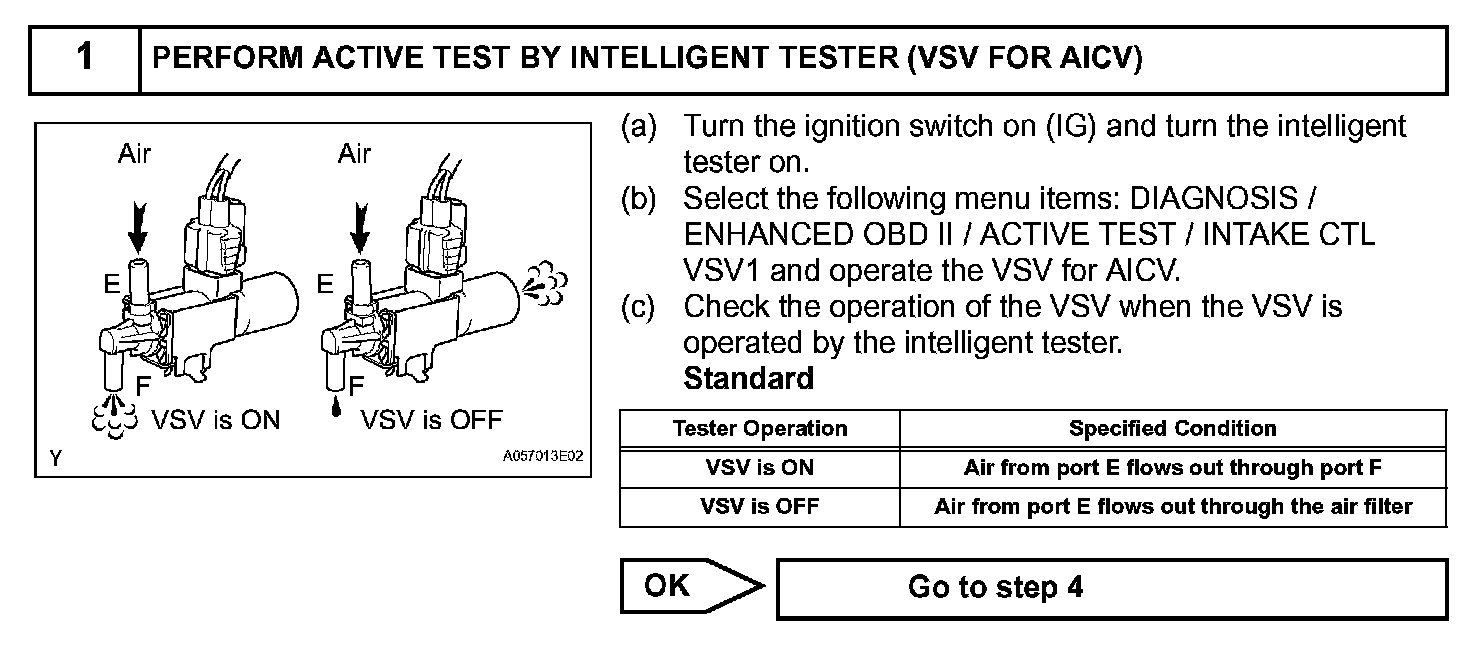 1 PERFORM ACTIVE TEST BY INTELLIGENT TESTER (VSV FOR AICV)

Air
E
F
VSV is ON
Air
E
F
VSV is OFF
Y
A057013E02

(a) Turn the ignition switch on (IG) and turn the intelligent tester on.
(b) Select the following menu items: DIAGNOSIS / ENHANCED OBD II / ACTIVE TEST / INTAKE CTL VSV1 and operate the VSV for AICV.
(c) Check the operation of the VSV when the VSV is operated by the intelligent tester.
Standard

| Tester Operation | Specified Condition |
|---|---|
| VSV is ON | Air from port E flows out through port F |
| VSV is OFF | Air from port E flows out through the air filter |

OK
Go to step 4