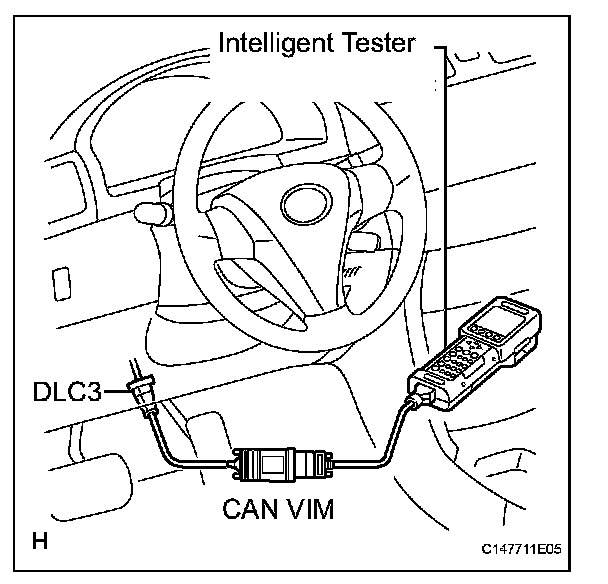 Intelligent Tester

DLC3

CAN VIM

H

C147711E05