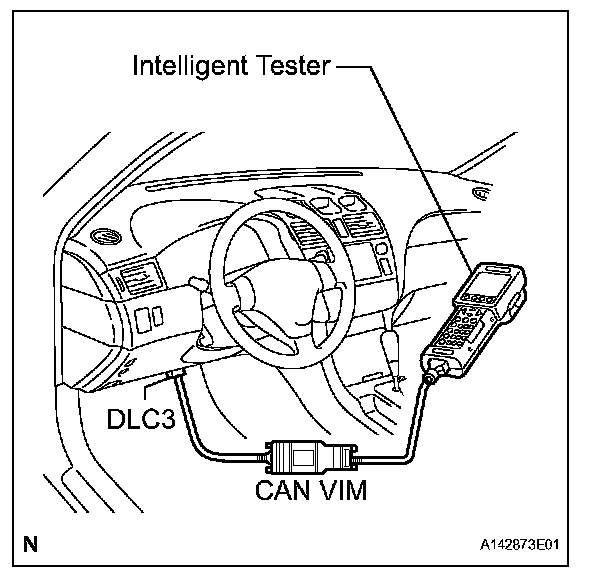 Intelligent Tester

DLC3

CAN VIM

N

A142873E01