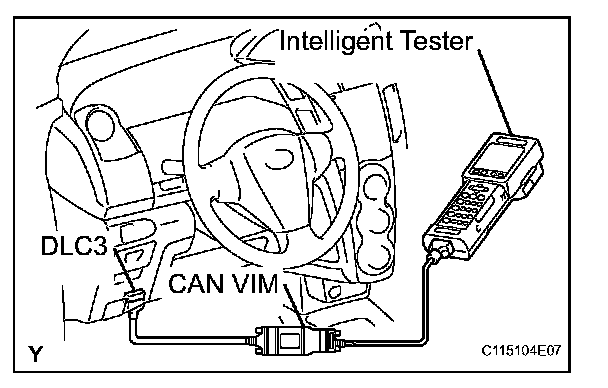 Intelligent Tester

DLC3

CAN VIM

Y

C115104E07