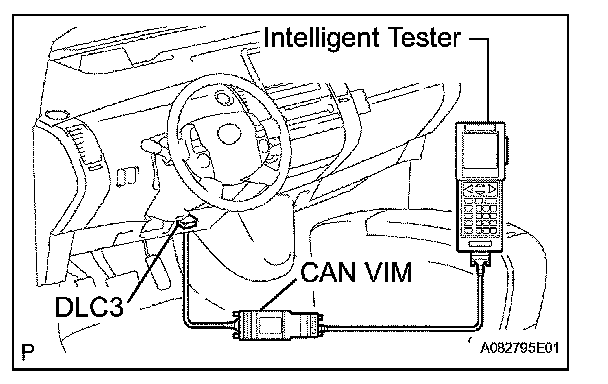 Intelligent Tester

CAN VIM

DLC3

P

A082795E01