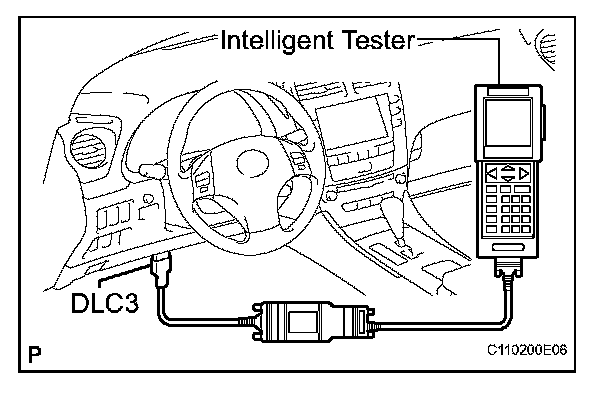 Intelligent Tester

DLC3

P

C110200E06