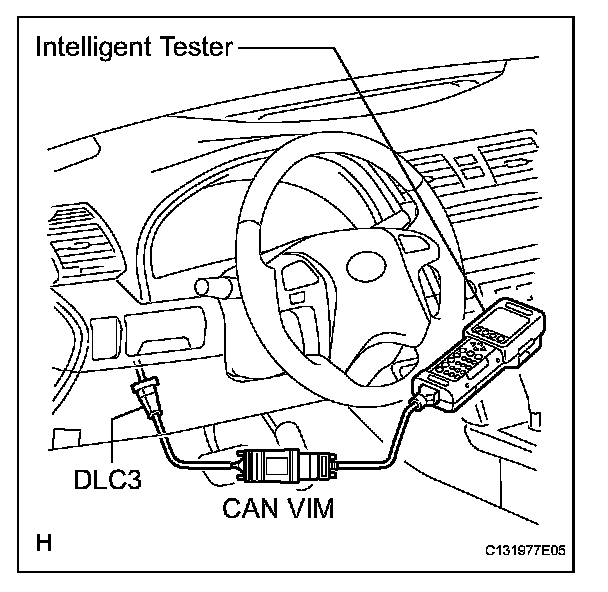 Intelligent Tester

DLC3

CAN VIM

H

C131977E05