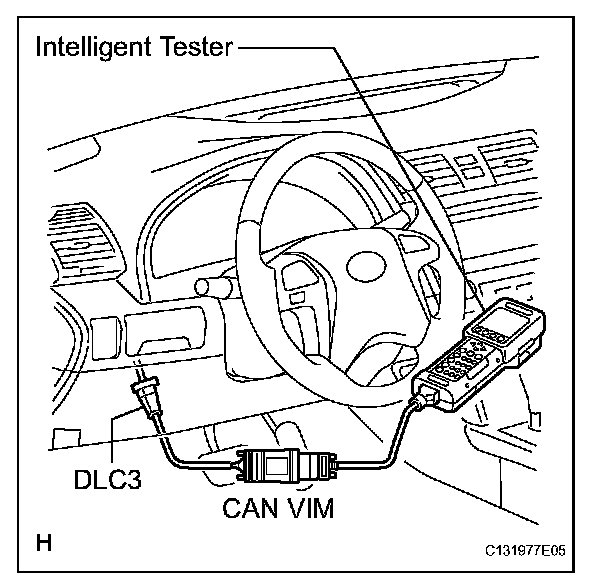 Intelligent Tester

DLC3

CAN VIM

H

C131977E05