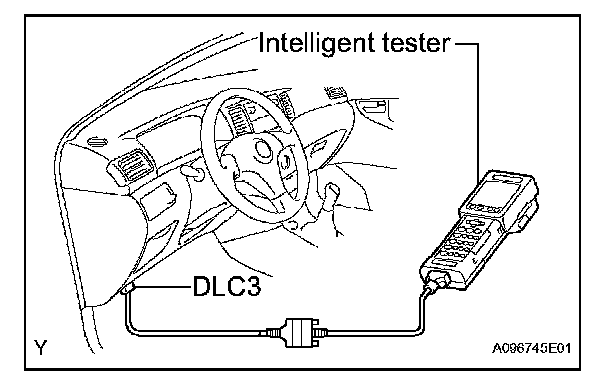 Intelligent tester

DLC3

Y

A096745E01