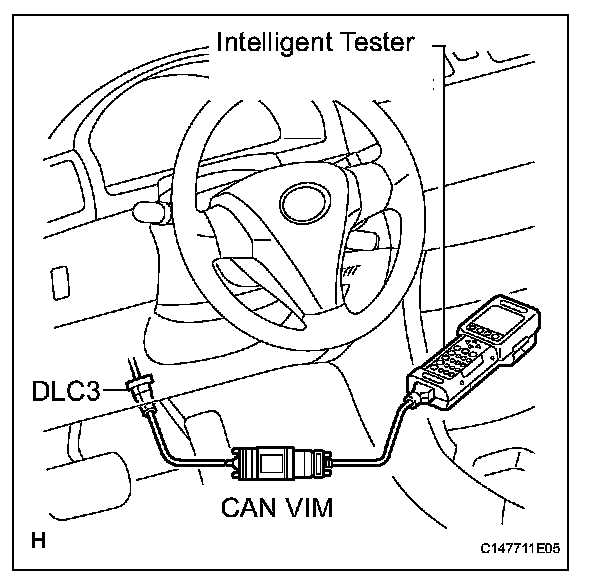 Intelligent Tester

DLC3

CAN VIM

H

C147711E05