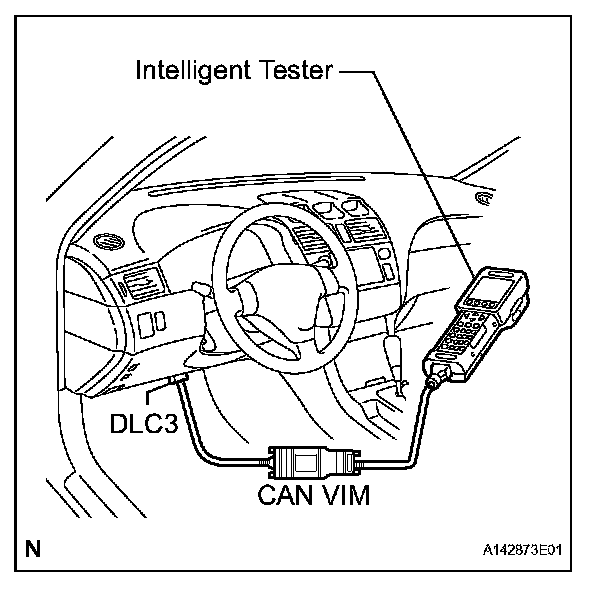 Intelligent Tester

DLC3

CAN VIM

N

A142873E01