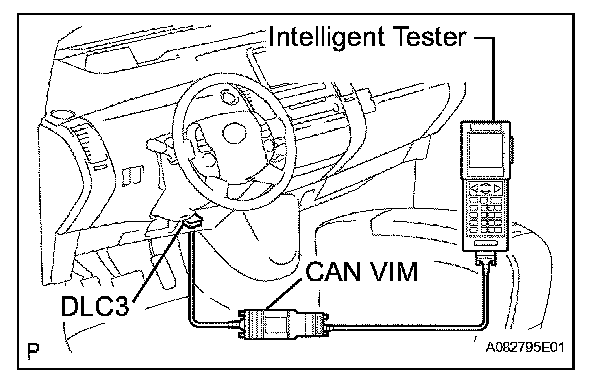 Intelligent Tester

CAN VIM

DLC3

P

A082795E01