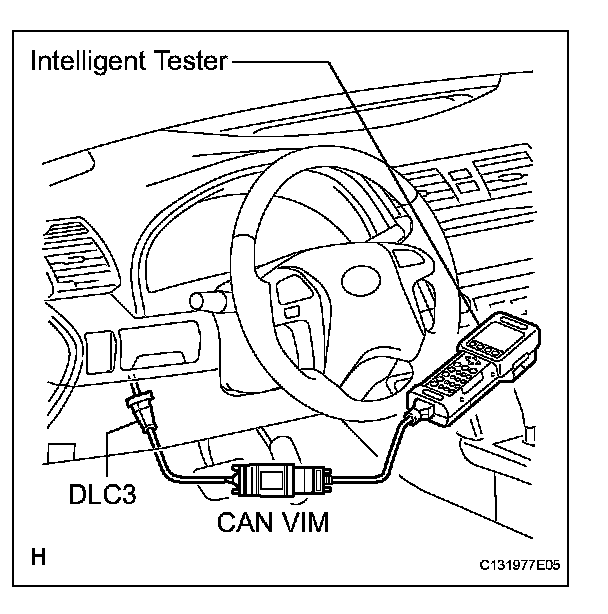 Intelligent Tester

DLC3

CAN VIM

H

C131977E05