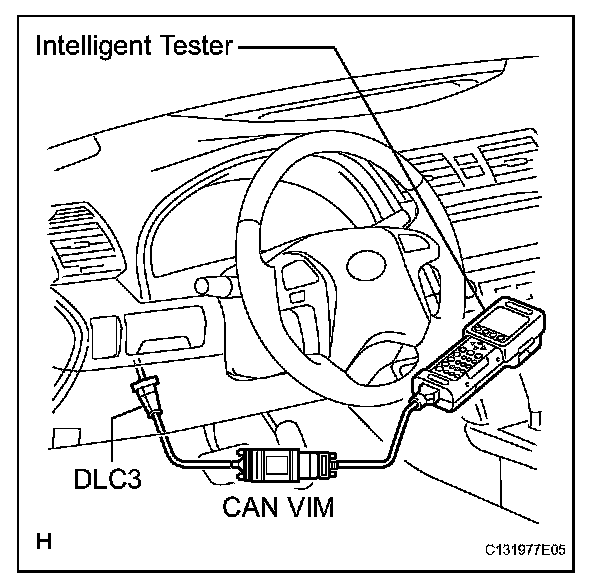 Intelligent Tester

DLC3

CAN VIM

H

C131977E05