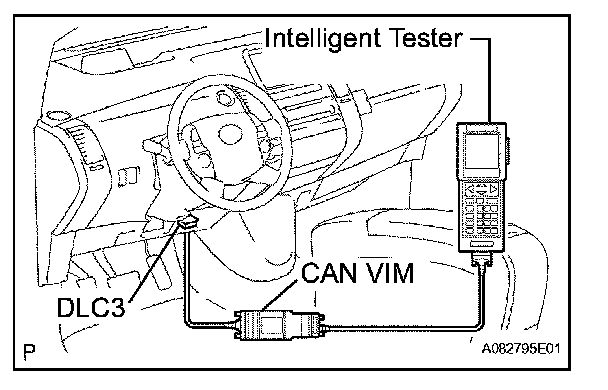 Intelligent Tester

CAN VIM

DLC3

P

A082795E01