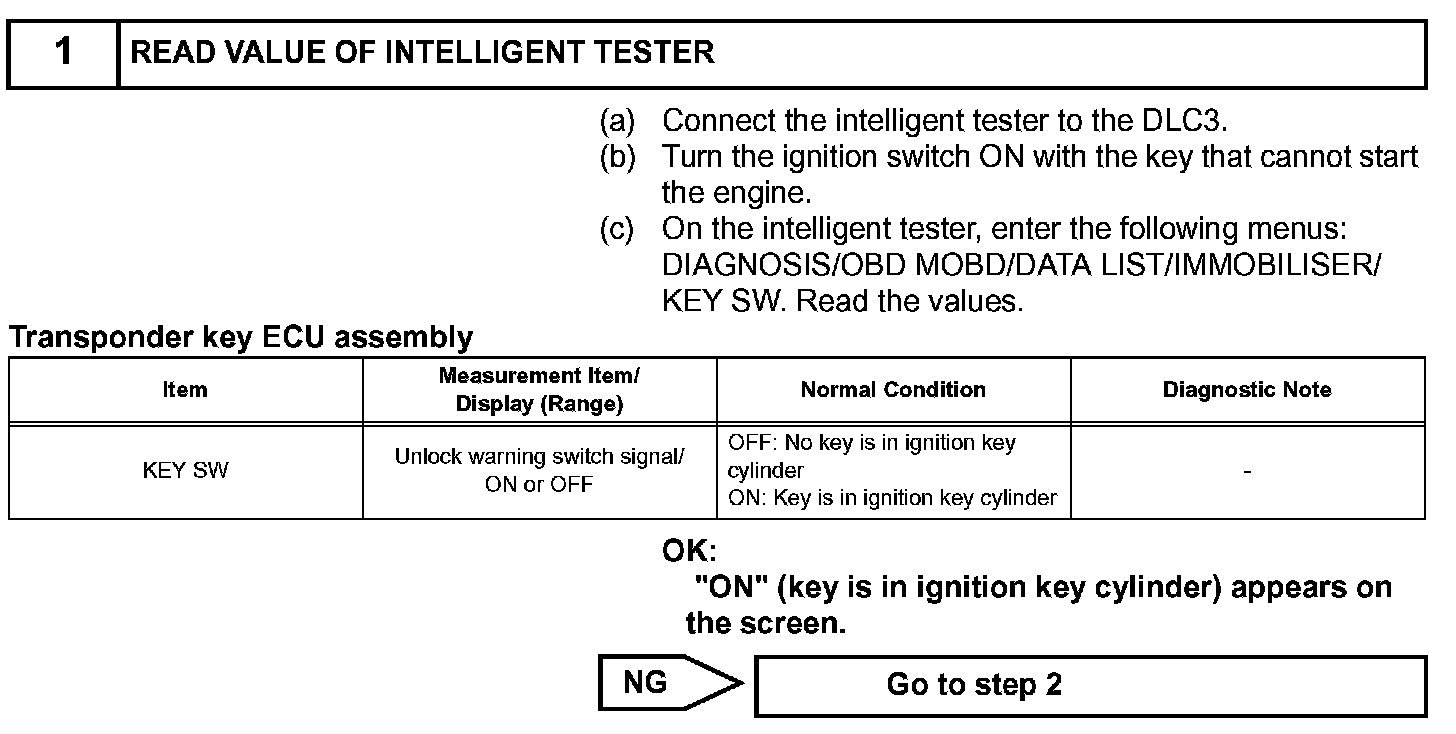 1 READ VALUE OF INTELLIGENT TESTER

(a) Connect the intelligent tester to the DLC3.
(b) Turn the ignition switch ON with the key that cannot start the engine.
(c) On the intelligent tester, enter the following menus: DIAGNOSIS/OBD MOBD/DATA LIST/IMMOBILISER/ KEY SW. Read the values.

Transponder key ECU assembly

| Item | Measurement Item/ Display (Range) | Normal Condition | Diagnostic Note |
|---|---|---|---|
| KEY SW | Unlock warning switch signal/ ON or OFF | OFF: No key is in ignition key cylinder ON: Key is in ignition key cylinder | - |

OK:
"ON" (key is in ignition key cylinder) appears on the screen.

NG

Go to step 2