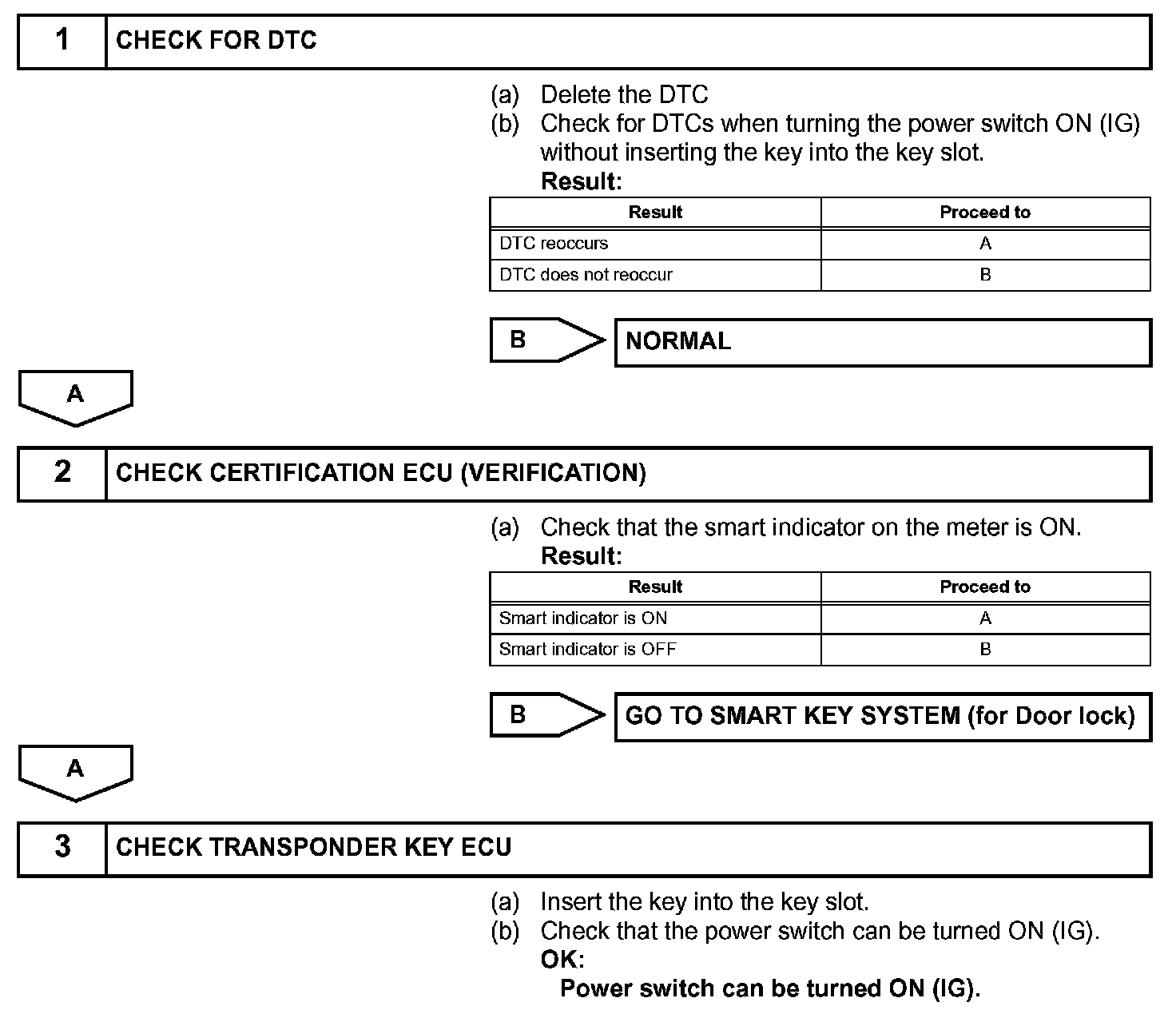 1 CHECK FOR DTC

(a) Delete the DTC
(b) Check for DTCs when turning the power switch ON (IG) without inserting the key into the key slot.
Result:

| Result | Proceed to |
|---|---|
| DTC reoccurs | A |
| DTC does not reoccur | B |

B NORMAL

A

2 CHECK CERTIFICATION ECU (VERIFICATION)

(a) Check that the smart indicator on the meter is ON.
Result:

| Result | Proceed to |
|---|---|
| Smart indicator is ON | A |
| Smart indicator is OFF | B |

B GO TO SMART KEY SYSTEM (for Door lock)

A

3 CHECK TRANSPONDER KEY ECU

(a) Insert the key into the key slot.
(b) Check that the power switch can be turned ON (IG).
OK:
Power switch can be turned ON (IG).