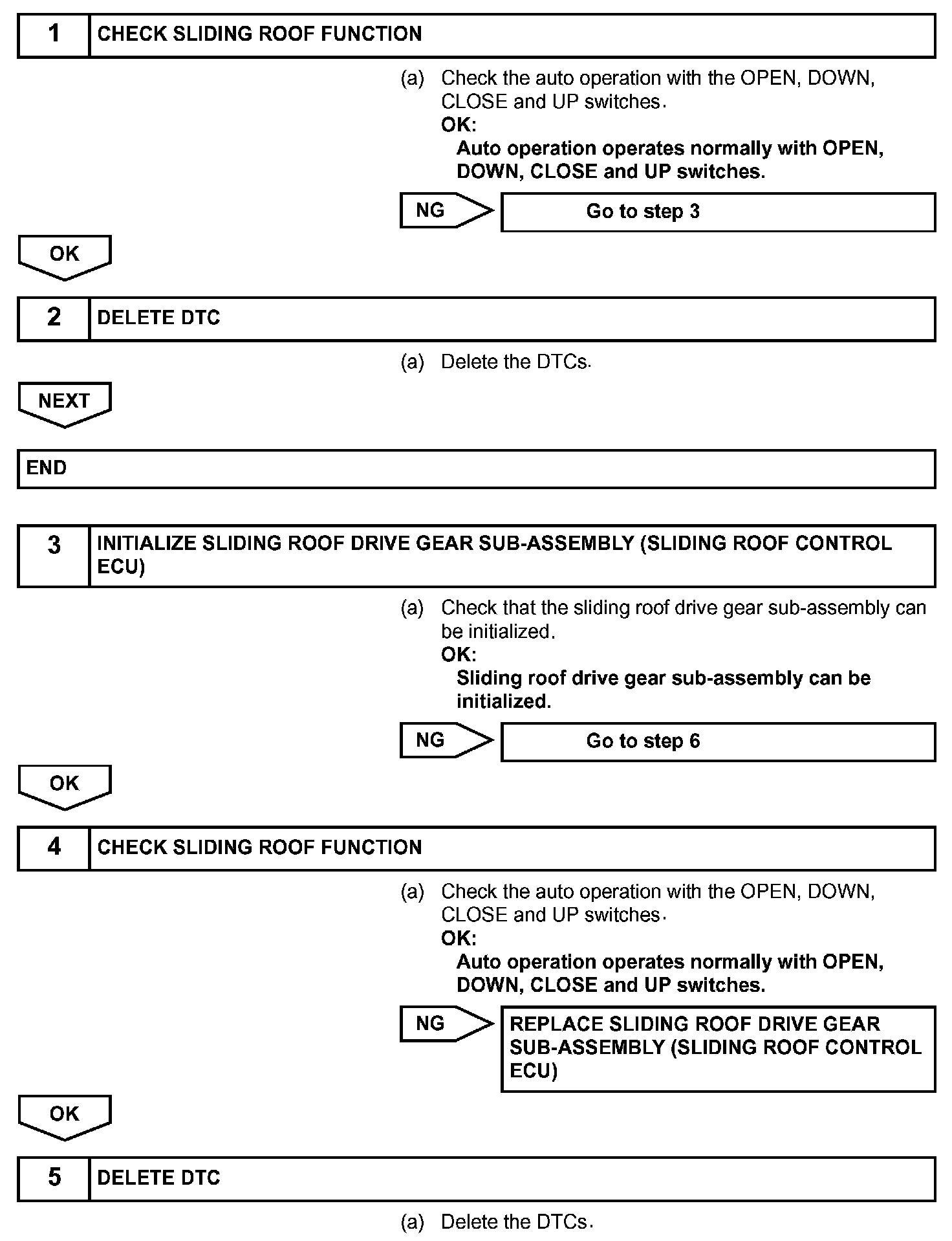 1 CHECK SLIDING ROOF FUNCTION

(a) Check the auto operation with the OPEN, DOWN, CLOSE and UP switches.
OK:
Auto operation operates normally with OPEN, DOWN, CLOSE and UP switches.

NG Go to step 3

OK

2 DELETE DTC

(a) Delete the DTCs.

NEXT

END

3 INITIALIZE SLIDING ROOF DRIVE GEAR SUB-ASSEMBLY (SLIDING ROOF CONTROL ECU)

(a) Check that the sliding roof drive gear sub-assembly can be initialized.
OK:
Sliding roof drive gear sub-assembly can be initialized.

NG Go to step 6

OK

4 CHECK SLIDING ROOF FUNCTION

(a) Check the auto operation with the OPEN, DOWN, CLOSE and UP switches.
OK:
Auto operation operates normally with OPEN, DOWN, CLOSE and UP switches.

NG REPLACE SLIDING ROOF DRIVE GEAR SUB-ASSEMBLY (SLIDING ROOF CONTROL ECU)

OK

5 DELETE DTC

(a) Delete the DTCs.