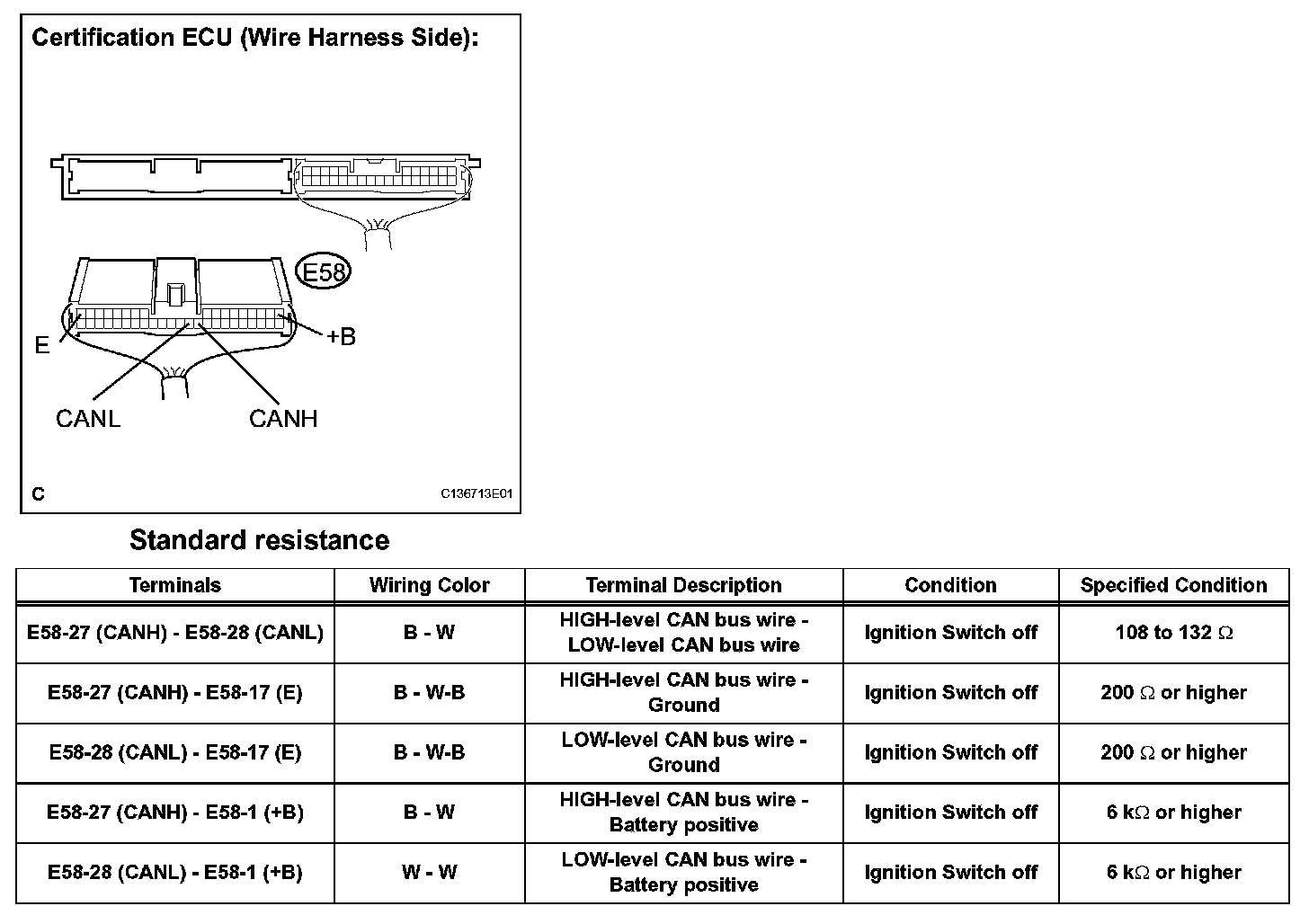 Certification ECU (Wire Harness Side):

E58

E

+B

CANL

CANH

C

C136713E01

Standard resistance

| Terminals | Wiring Color | Terminal Description | Condition | Specified Condition |
|---|---|---|---|---|
| E58-27 (CANH) - E58-28 (CANL) | B - W | HIGH-level CAN bus wire - LOW-level CAN bus wire | Ignition Switch off | 108 to 132 $\Omega$ |
| E58-27 (CANH) - E58-17 (E) | B - W-B | HIGH-level CAN bus wire - Ground | Ignition Switch off | 200 $\Omega$ or higher |
| E58-28 (CANL) - E58-17 (E) | B - W-B | LOW-level CAN bus wire - Ground | Ignition Switch off | 200 $\Omega$ or higher |
| E58-27 (CANH) - E58-1 (+B) | B - W | HIGH-level CAN bus wire - Battery positive | Ignition Switch off | 6 k$\Omega$ or higher |
| E58-28 (CANL) - E58-1 (+B) | W - W | LOW-level CAN bus wire - Battery positive | Ignition Switch off | 6 k$\Omega$ or higher |