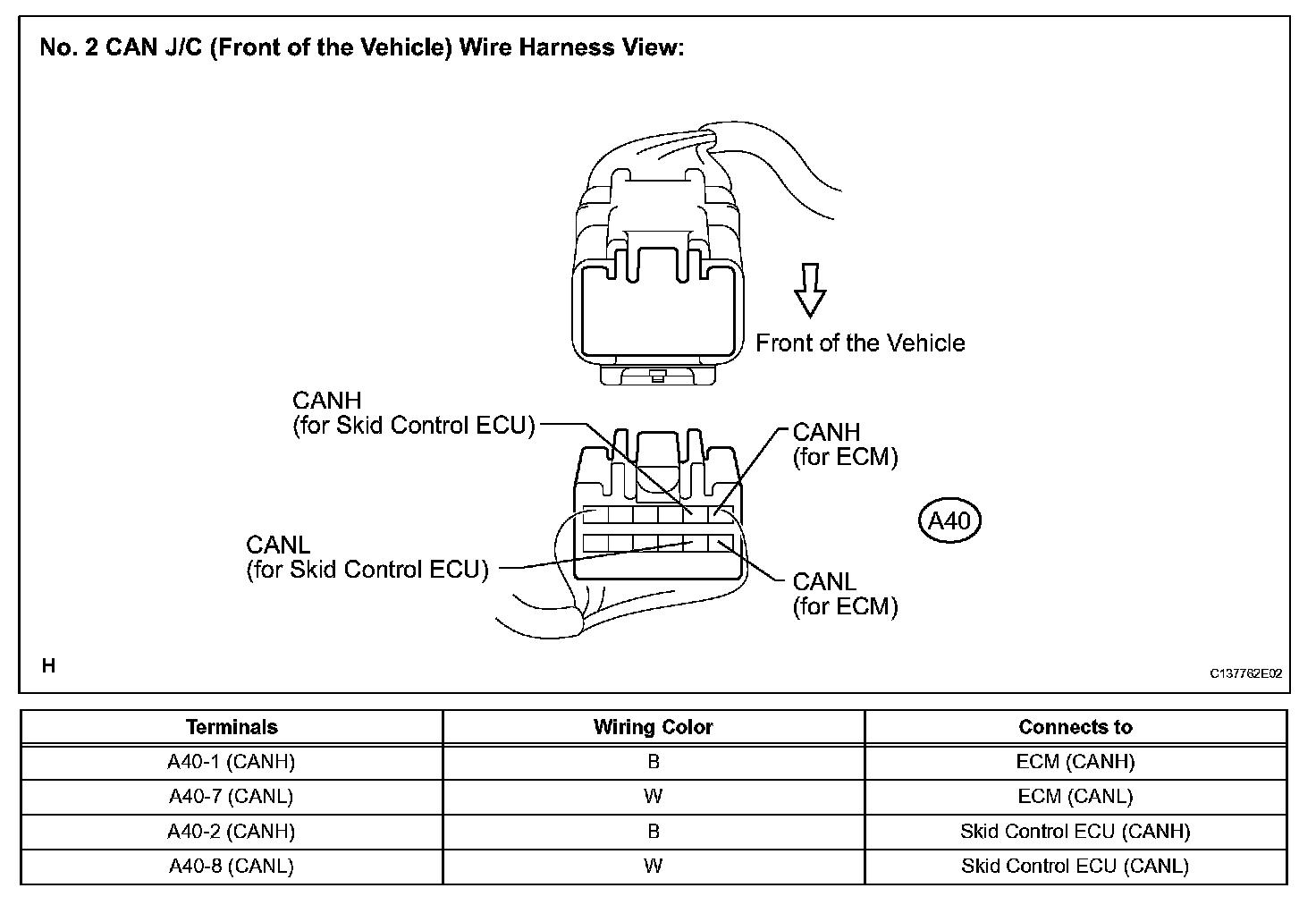 No. 2 CAN J/C (Front of the Vehicle) Wire Harness View:

Front of the Vehicle

CANH
(for Skid Control ECU)

CANH
(for ECM)

A40

CANL
(for Skid Control ECU)

CANL
(for ECM)

H

C137762E02

| Terminals | Wiring Color | Connects to |
|---|---|---|
| A40-1 (CANH) | B | ECM (CANH) |
| A40-7 (CANL) | W | ECM (CANL) |
| A40-2 (CANH) | B | Skid Control ECU (CANH) |
| A40-8 (CANL) | W | Skid Control ECU (CANL) |