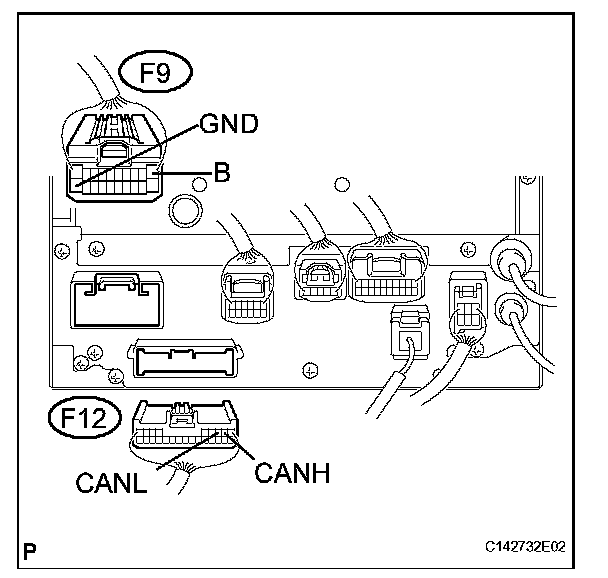 F9
GND
B
F12
CANL
CANH
P
C142732E02