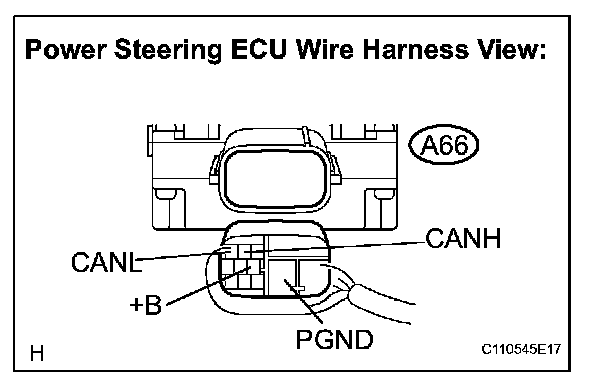 Power Steering ECU Wire Harness View:

A66

CANH

CANL

+B

PGND

H

C110545E17