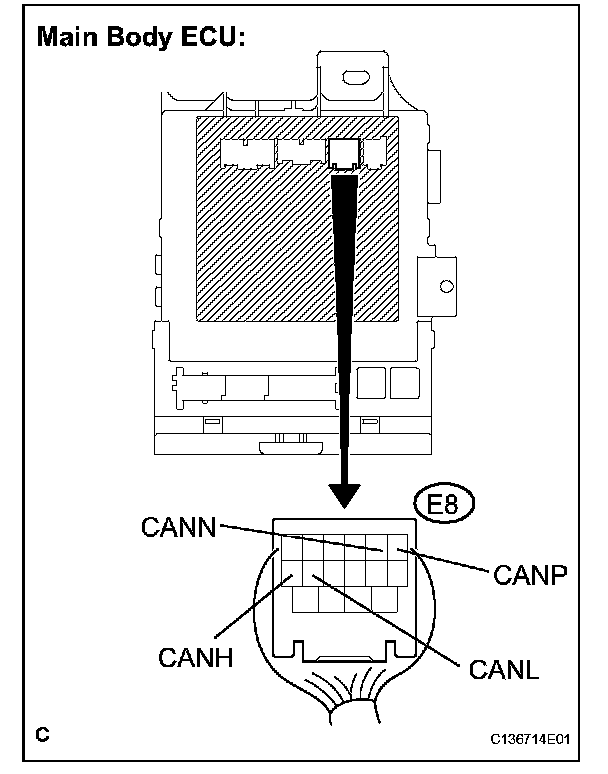 Main Body ECU:

E8

CANN

CANP

CANH

CANL

C

C136714E01