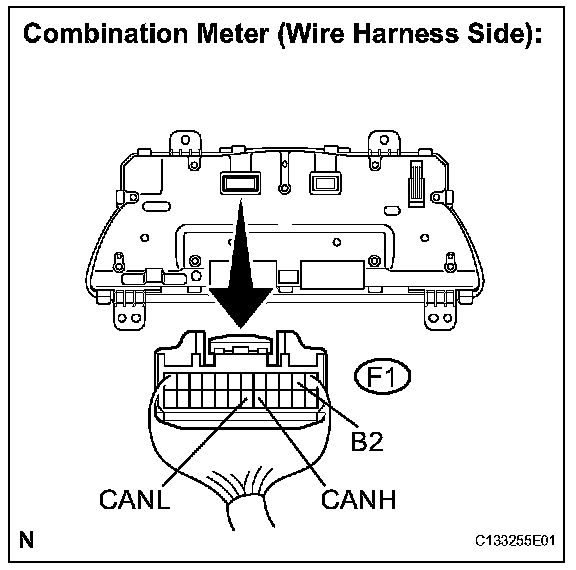 Combination Meter (Wire Harness Side):

F1

B2

CANL

CANH

N

C133255E01