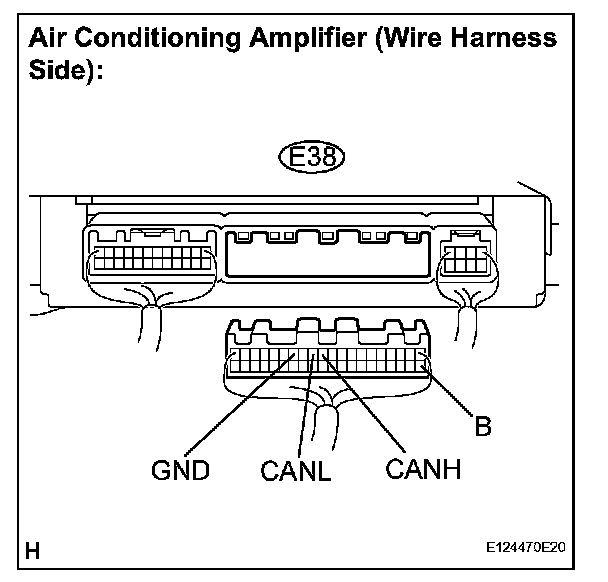 Air Conditioning Amplifier (Wire Harness Side):

E38

B

GND CANL CANH

H

E124470E20