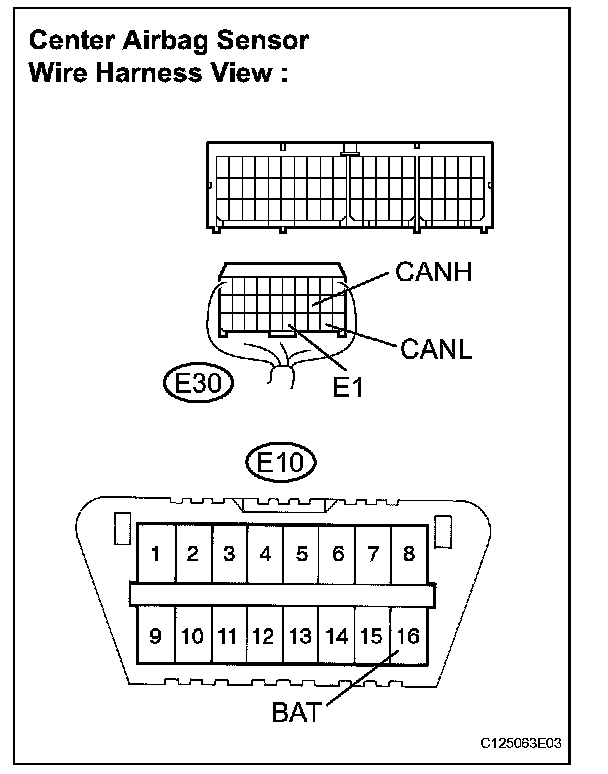 Center Airbag Sensor
Wire Harness View :

CANH
CANL
E30
E1

E10

1 2 3 4 5 6 7 8
9 10 11 12 13 14 15 16

BAT

C125063E03