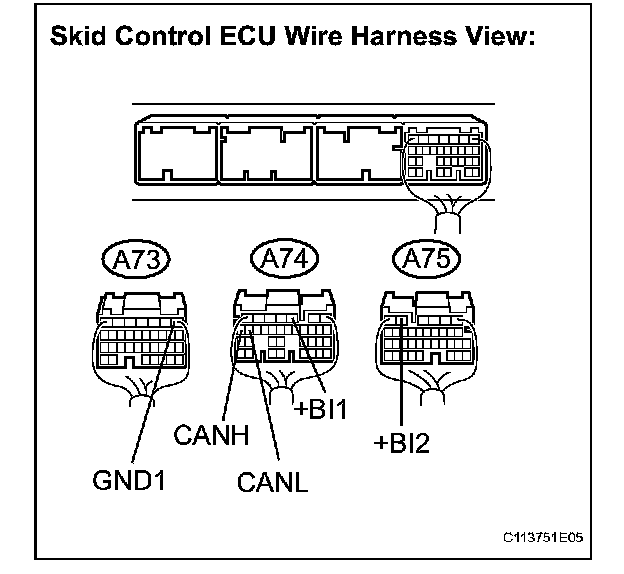 Skid Control ECU Wire Harness View:

A73

A74

A75

+BI1

CANH

+BI2

GND1

CANL

C113751E05