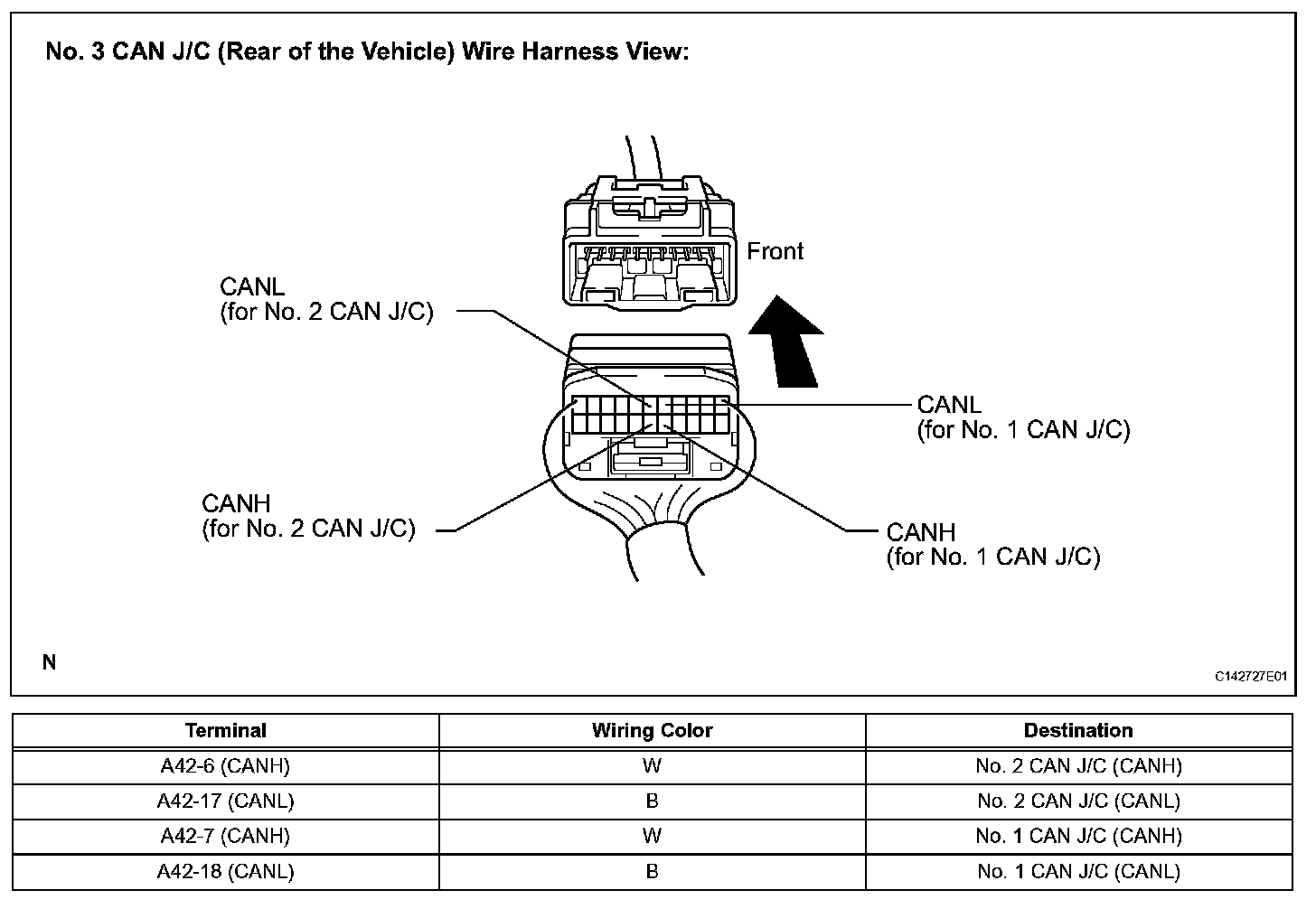 No. 3 CAN J/C (Rear of the Vehicle) Wire Harness View:

Front

CANL
(for No. 2 CAN J/C)

CANL
(for No. 1 CAN J/C)

CANH
(for No. 2 CAN J/C)

CANH
(for No. 1 CAN J/C)

N

C142727E01

| Terminal | Wiring Color | Destination |
|---|---|---|
| A42-6 (CANH) | W | No. 2 CAN J/C (CANH) |
| A42-17 (CANL) | B | No. 2 CAN J/C (CANL) |
| A42-7 (CANH) | W | No. 1 CAN J/C (CANH) |
| A42-18 (CANL) | B | No. 1 CAN J/C (CANL) |