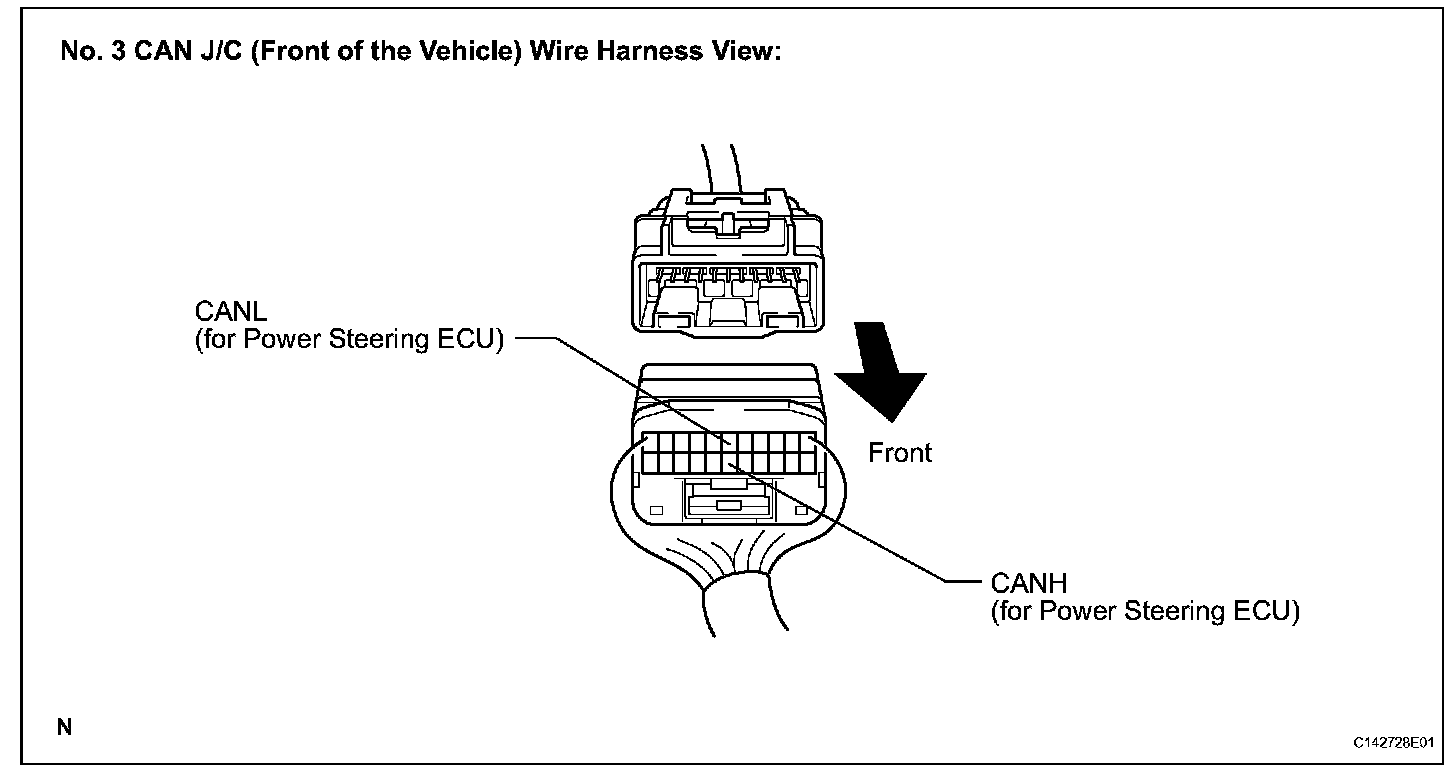 No. 3 CAN J/C (Front of the Vehicle) Wire Harness View:

CANL
(for Power Steering ECU)

Front

CANH
(for Power Steering ECU)

N

C142728E01