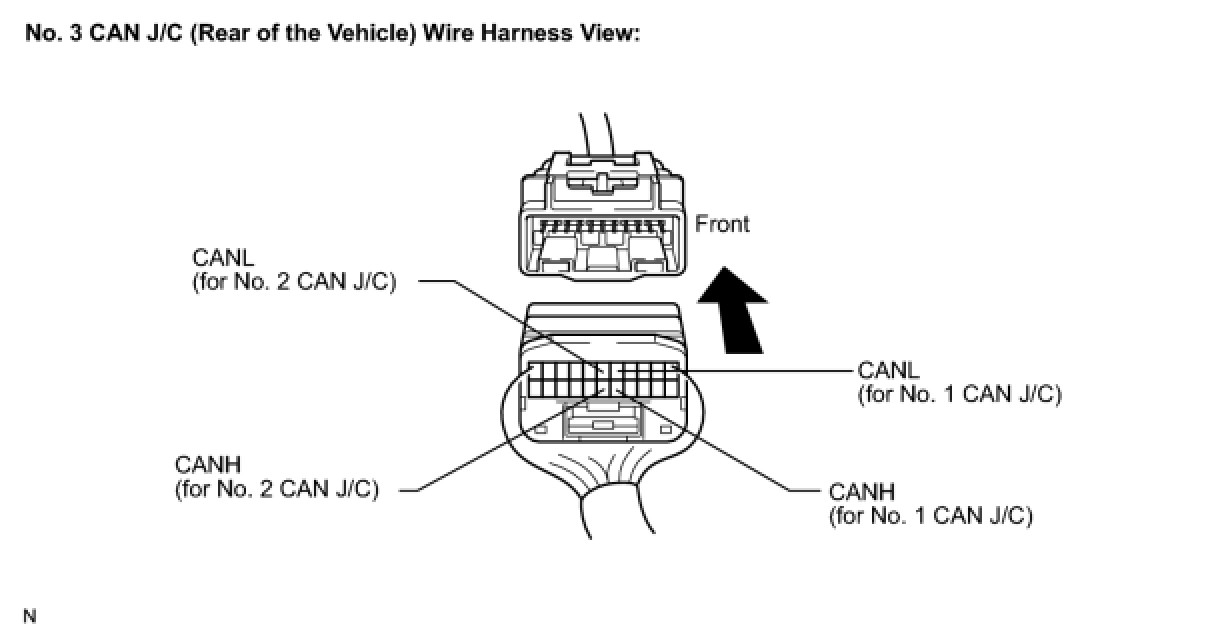 No. 3 CAN J/C (Rear of the Vehicle) Wire Harness View:

Front

CANL
(for No. 2 CAN J/C)

CANL
(for No. 1 CAN J/C)

CANH
(for No. 2 CAN J/C)

CANH
(for No. 1 CAN J/C)

N