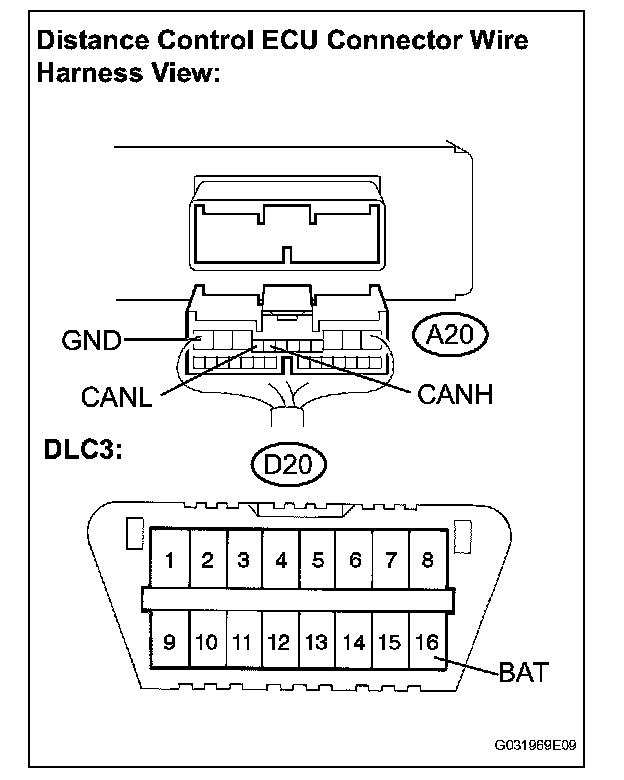 Distance Control ECU Connector Wire Harness View:

GND
A20
CANL
CANH

DLC3:
D20

1 2 3 4 5 6 7 8
9 10 11 12 13 14 15 16
BAT

G031969E09