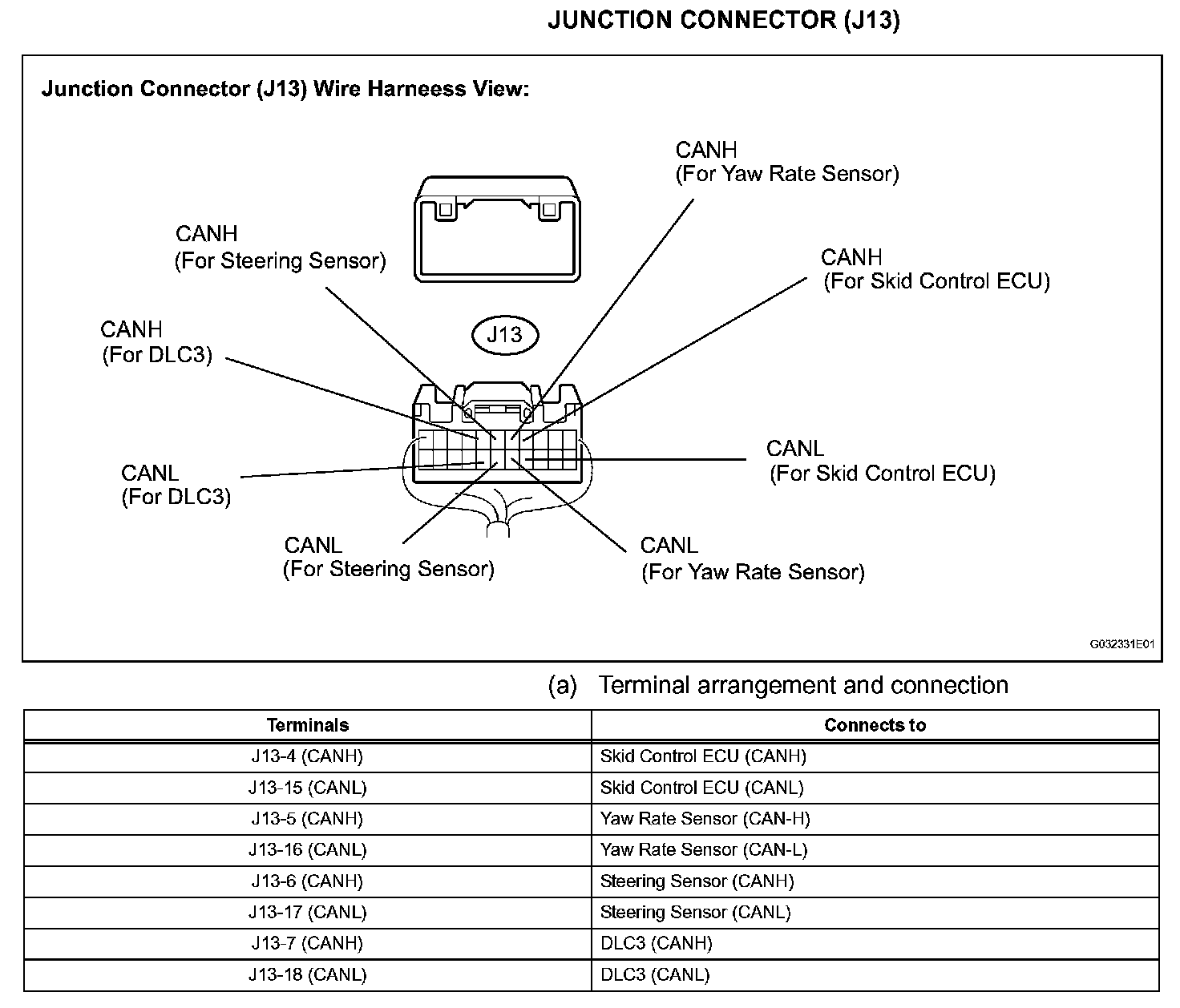 JUNCTION CONNECTOR (J13)

Junction Connector (J13) Wire Harneess View:

CANH
(For Yaw Rate Sensor)

CANH
(For Steering Sensor)

CANH
(For Skid Control ECU)

CANH
(For DLC3)

J13

CANL
(For Skid Control ECU)

CANL
(For DLC3)

CANL
(For Steering Sensor)

CANL
(For Yaw Rate Sensor)

G032331E01

(a) Terminal arrangement and connection

| Terminals | Connects to |
|---|---|
| J13-4 (CANH) | Skid Control ECU (CANH) |
| J13-15 (CANL) | Skid Control ECU (CANL) |
| J13-5 (CANH) | Yaw Rate Sensor (CAN-H) |
| J13-16 (CANL) | Yaw Rate Sensor (CAN-L) |
| J13-6 (CANH) | Steering Sensor (CANH) |
| J13-17 (CANL) | Steering Sensor (CANL) |
| J13-7 (CANH) | DLC3 (CANH) |
| J13-18 (CANL) | DLC3 (CANL) |