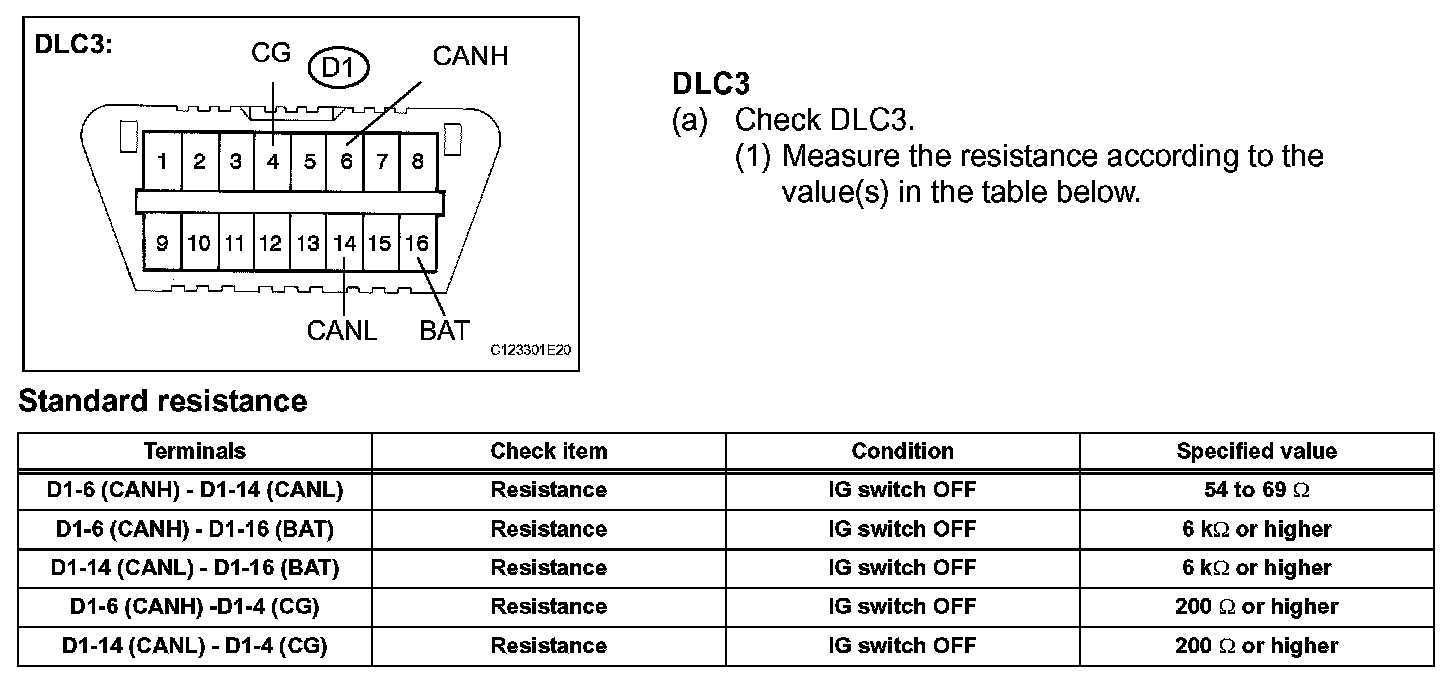 DLC3:

CG

D1

CANH

1 2 3 4 5 6 7 8

9 10 11 12 13 14 15 16

CANL

BAT

C123301E20

DLC3

(a) Check DLC3.

(1) Measure the resistance according to the value(s) in the table below.

Standard resistance

| Terminals | Check item | Condition | Specified value |
|---|---|---|---|
| D1-6 (CANH) - D1-14 (CANL) | Resistance | IG switch OFF | 54 to 69 $\Omega$ |
| D1-6 (CANH) - D1-16 (BAT) | Resistance | IG switch OFF | 6 k$\Omega$ or higher |
| D1-14 (CANL) - D1-16 (BAT) | Resistance | IG switch OFF | 6 k$\Omega$ or higher |
| D1-6 (CANH) -D1-4 (CG) | Resistance | IG switch OFF | 200 $\Omega$ or higher |
| D1-14 (CANL) - D1-4 (CG) | Resistance | IG switch OFF | 200 $\Omega$ or higher |