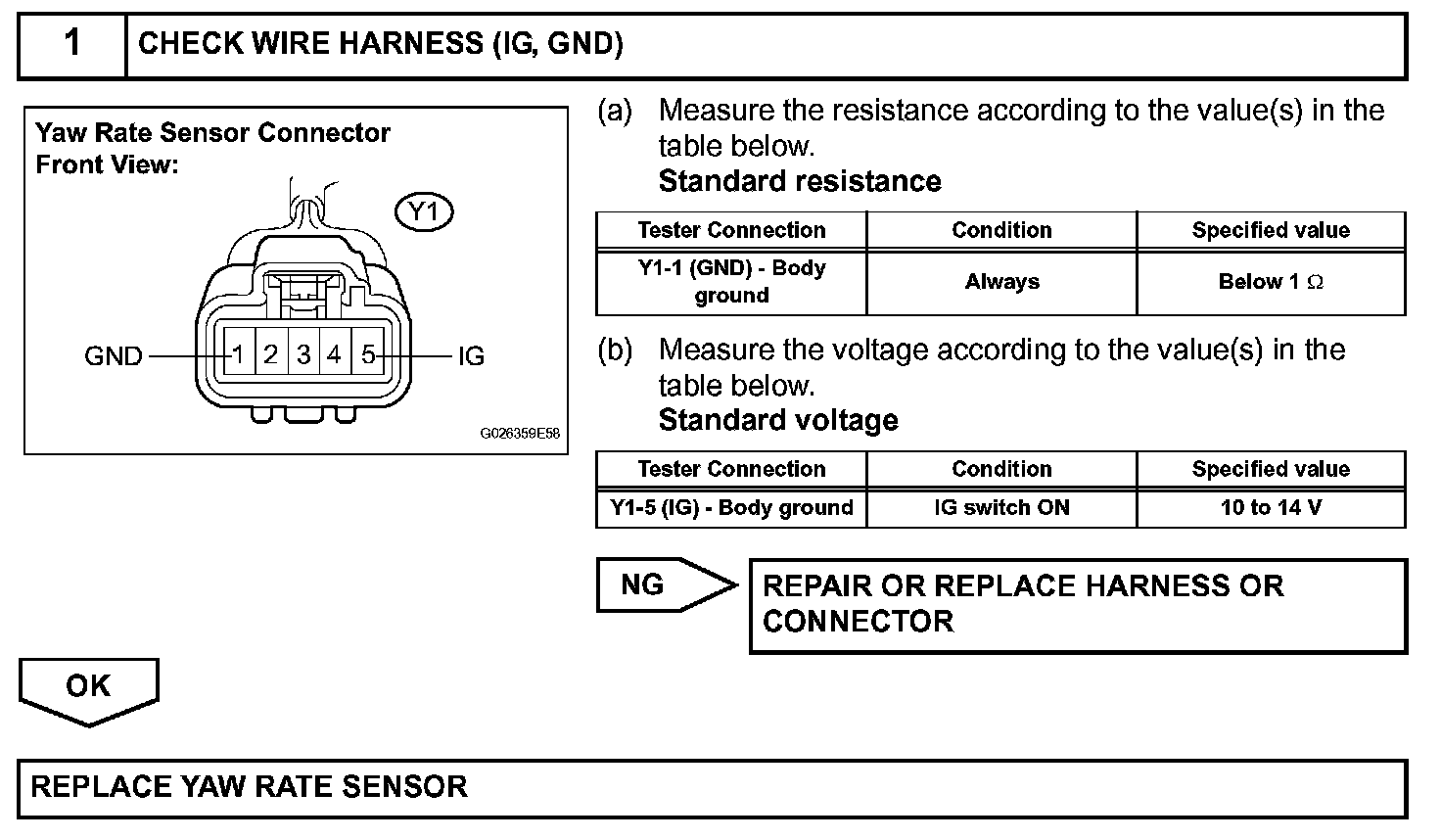 1 CHECK WIRE HARNESS (IG, GND)

Yaw Rate Sensor Connector
Front View:

Y1

GND 1 2 3 4 5 IG

G026359E58

(a) Measure the resistance according to the value(s) in the table below.
Standard resistance

| Tester Connection | Condition | Specified value |
|---|---|---|
| Y1-1 (GND) - Body ground | Always | Below 1 Ω |

(b) Measure the voltage according to the value(s) in the table below.
Standard voltage

| Tester Connection | Condition | Specified value |
|---|---|---|
| Y1-5 (IG) - Body ground | IG switch ON | 10 to 14 V |

NG

REPAIR OR REPLACE HARNESS OR CONNECTOR

OK

REPLACE YAW RATE SENSOR