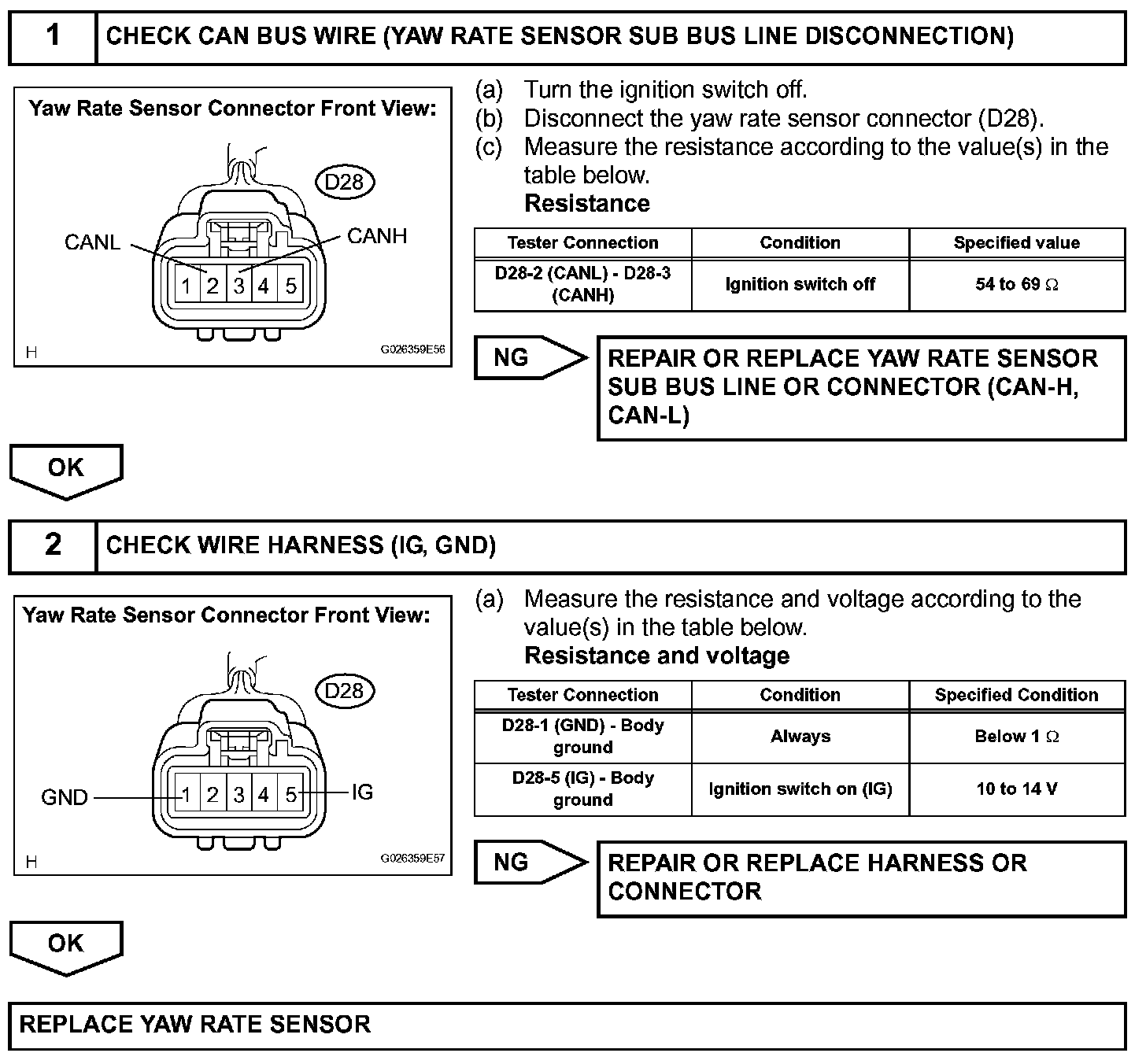 1 CHECK CAN BUS WIRE (YAW RATE SENSOR SUB BUS LINE DISCONNECTION)

Yaw Rate Sensor Connector Front View:

D28

CANL

CANH

1 2 3 4 5

H

G026359E56

(a) Turn the ignition switch off.
(b) Disconnect the yaw rate sensor connector (D28).
(c) Measure the resistance according to the value(s) in the table below.

Resistance

| Tester Connection | Condition | Specified value |
|---|---|---|
| D28-2 (CANL) - D28-3 (CANH) | Ignition switch off | 54 to 69 $\Omega$ |

NG

REPAIR OR REPLACE YAW RATE SENSOR SUB BUS LINE OR CONNECTOR (CAN-H, CAN-L)

OK

2 CHECK WIRE HARNESS (IG, GND)

Yaw Rate Sensor Connector Front View:

D28

GND

IG

1 2 3 4 5

H

G026359E57

(a) Measure the resistance and voltage according to the value(s) in the table below.

Resistance and voltage

| Tester Connection | Condition | Specified Condition |
|---|---|---|
| D28-1 (GND) - Body ground | Always | Below 1 $\Omega$ |
| D28-5 (IG) - Body ground | Ignition switch on (IG) | 10 to 14 V |

NG

REPAIR OR REPLACE HARNESS OR CONNECTOR

OK

REPLACE YAW RATE SENSOR