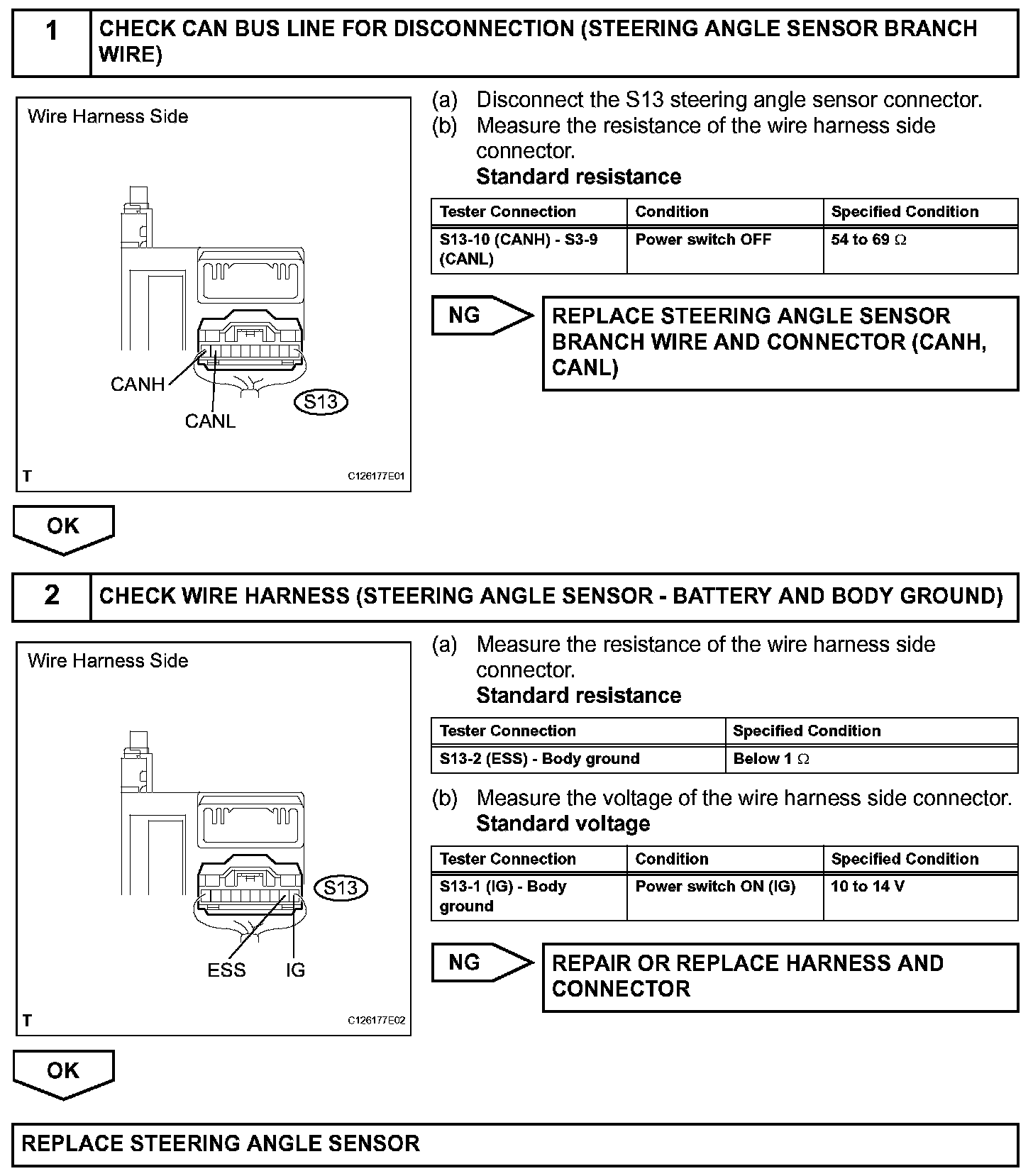 1 CHECK CAN BUS LINE FOR DISCONNECTION (STEERING ANGLE SENSOR BRANCH WIRE)

Wire Harness Side

CANH

CANL

S13

T

C126177E01

(a) Disconnect the S13 steering angle sensor connector.
(b) Measure the resistance of the wire harness side connector.
Standard resistance

| Tester Connection | Condition | Specified Condition |
|---|---|---|
| S13-10 (CANH) - S3-9 (CANL) | Power switch OFF | 54 to 69 $\Omega$ |

NG

REPLACE STEERING ANGLE SENSOR BRANCH WIRE AND CONNECTOR (CANH, CANL)

OK

2 CHECK WIRE HARNESS (STEERING ANGLE SENSOR - BATTERY AND BODY GROUND)

Wire Harness Side

S13

ESS

IG

T

C126177E02

(a) Measure the resistance of the wire harness side connector.
Standard resistance

| Tester Connection | Specified Condition |
|---|---|
| S13-2 (ESS) - Body ground | Below 1 $\Omega$ |

(b) Measure the voltage of the wire harness side connector.
Standard voltage

| Tester Connection | Condition | Specified Condition |
|---|---|---|
| S13-1 (IG) - Body ground | Power switch ON (IG) | 10 to 14 V |

NG

REPAIR OR REPLACE HARNESS AND CONNECTOR

OK

REPLACE STEERING ANGLE SENSOR