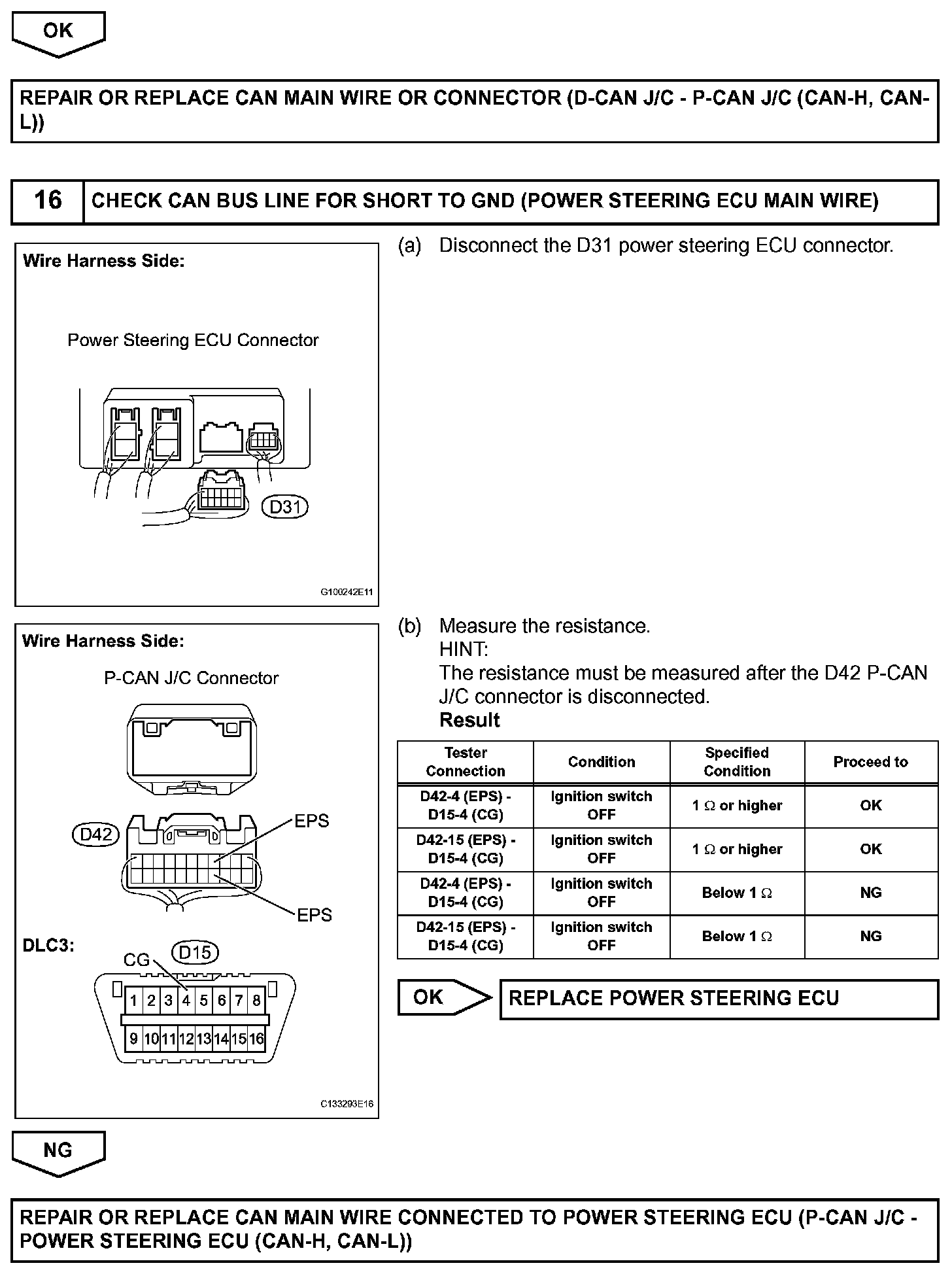 OK

REPAIR OR REPLACE CAN MAIN WIRE OR CONNECTOR (D-CAN J/C - P-CAN J/C (CAN-H, CAN-L))

16 CHECK CAN BUS LINE FOR SHORT TO GND (POWER STEERING ECU MAIN WIRE)

Wire Harness Side:

Power Steering ECU Connector

D31

G100242E11

(a) Disconnect the D31 power steering ECU connector.

Wire Harness Side:

P-CAN J/C Connector

D42

EPS

EPS

DLC3:

CG

D15

1 2 3 4 5 6 7 8

9 10 11 12 13 14 15 16

C133293E16

(b) Measure the resistance.
HINT:
The resistance must be measured after the D42 P-CAN J/C connector is disconnected.
Result

| Tester Connection | Condition | Specified Condition | Proceed to |
|---|---|---|---|
| D42-4 (EPS) - D15-4 (CG) | Ignition switch OFF | 1 $\Omega$ or higher | OK |
| D42-15 (EPS) - D15-4 (CG) | Ignition switch OFF | 1 $\Omega$ or higher | OK |
| D42-4 (EPS) - D15-4 (CG) | Ignition switch OFF | Below 1 $\Omega$ | NG |
| D42-15 (EPS) - D15-4 (CG) | Ignition switch OFF | Below 1 $\Omega$ | NG |

OK REPLACE POWER STEERING ECU

NG

REPAIR OR REPLACE CAN MAIN WIRE CONNECTED TO POWER STEERING ECU (P-CAN J/C - POWER STEERING ECU (CAN-H, CAN-L))