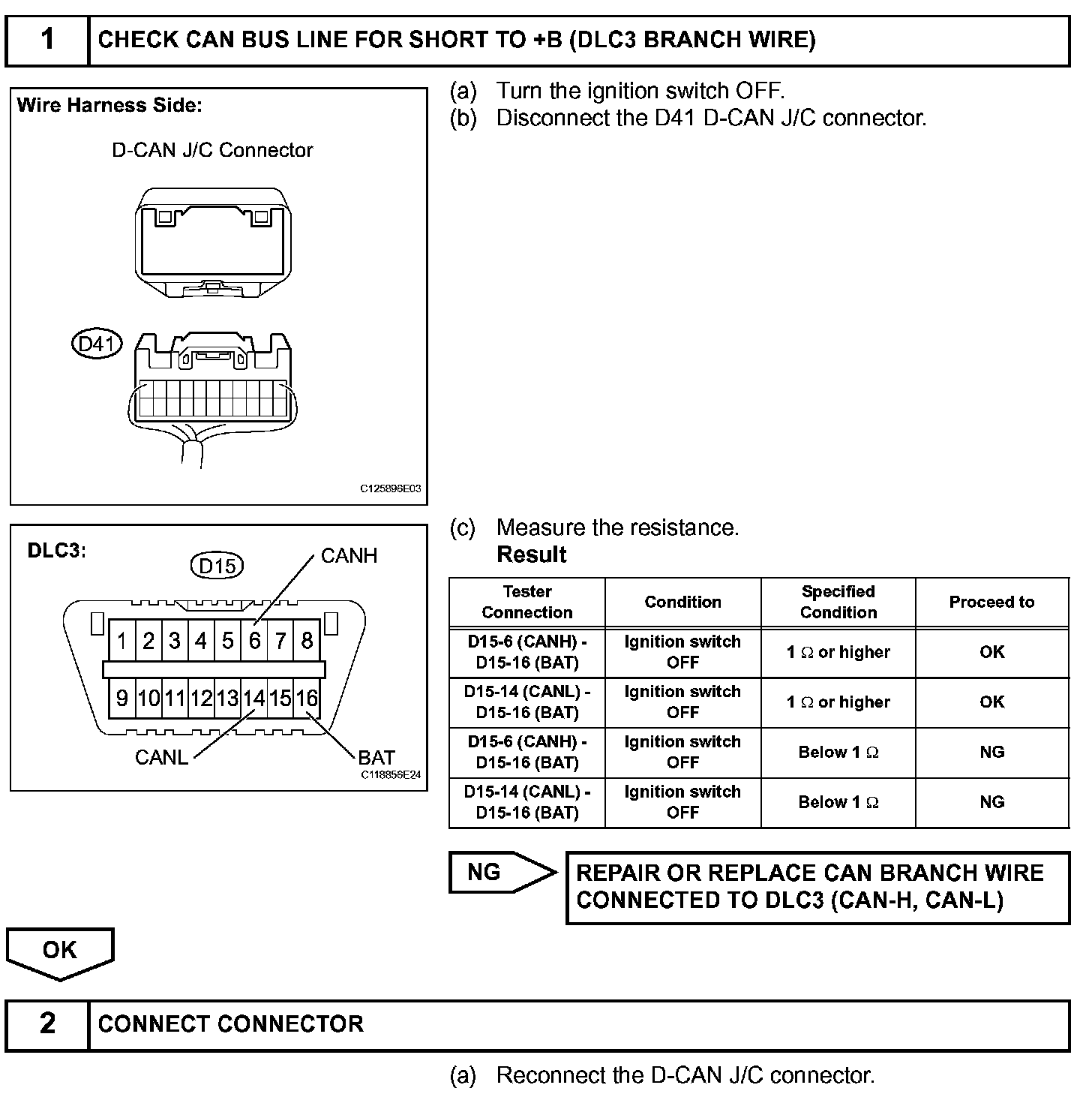 1 CHECK CAN BUS LINE FOR SHORT TO +B (DLC3 BRANCH WIRE)

Wire Harness Side:

D-CAN J/C Connector

D41

C125896E03

(a) Turn the ignition switch OFF.
(b) Disconnect the D41 D-CAN J/C connector.

DLC3:

D15

CANH

1 2 3 4 5 6 7 8

9 10 11 12 13 14 15 16

CANL

BAT

C118856E24

(c) Measure the resistance.
Result

| Tester Connection | Condition | Specified Condition | Proceed to |
|---|---|---|---|
| D15-6 (CANH) - D15-16 (BAT) | Ignition switch OFF | 1 $\Omega$ or higher | OK |
| D15-14 (CANL) - D15-16 (BAT) | Ignition switch OFF | 1 $\Omega$ or higher | OK |
| D15-6 (CANH) - D15-16 (BAT) | Ignition switch OFF | Below 1 $\Omega$ | NG |
| D15-14 (CANL) - D15-16 (BAT) | Ignition switch OFF | Below 1 $\Omega$ | NG |

NG

REPAIR OR REPLACE CAN BRANCH WIRE CONNECTED TO DLC3 (CAN-H, CAN-L)

OK

2 CONNECT CONNECTOR

(a) Reconnect the D-CAN J/C connector.