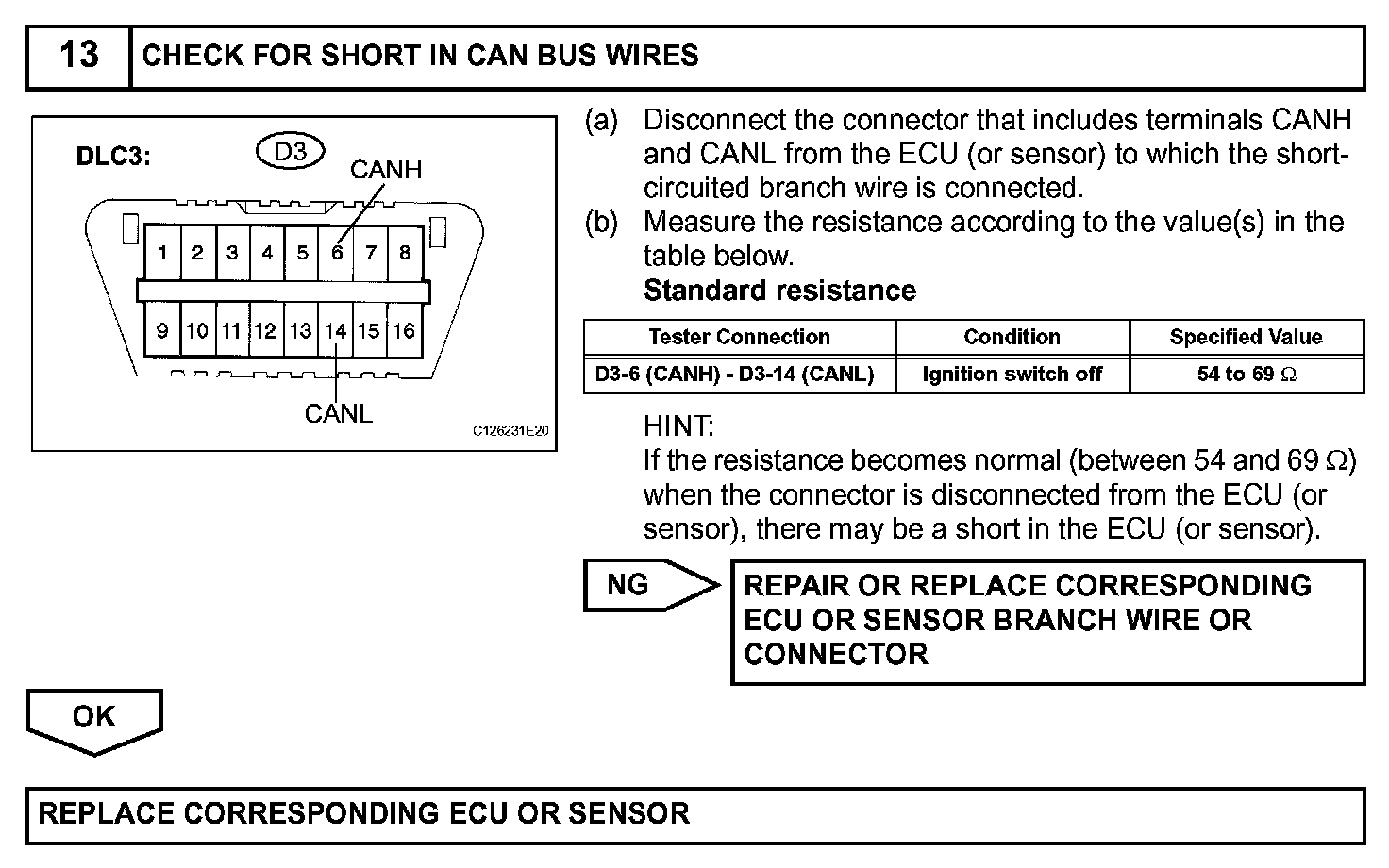 13 CHECK FOR SHORT IN CAN BUS WIRES

DLC3: D3 CANH

1 2 3 4 5 6 7 8

9 10 11 12 13 14 15 16

CANL

C126231E20

(a) Disconnect the connector that includes terminals CANH and CANL from the ECU (or sensor) to which the short-circuited branch wire is connected.
(b) Measure the resistance according to the value(s) in the table below.
Standard resistance

| Tester Connection | Condition | Specified Value |
|---|---|---|
| D3-6 (CANH) - D3-14 (CANL) | Ignition switch off | 54 to 69 $\Omega$ |

HINT:
If the resistance becomes normal (between 54 and 69 $\Omega$) when the connector is disconnected from the ECU (or sensor), there may be a short in the ECU (or sensor).

NG

REPAIR OR REPLACE CORRESPONDING ECU OR SENSOR BRANCH WIRE OR CONNECTOR

OK

REPLACE CORRESPONDING ECU OR SENSOR