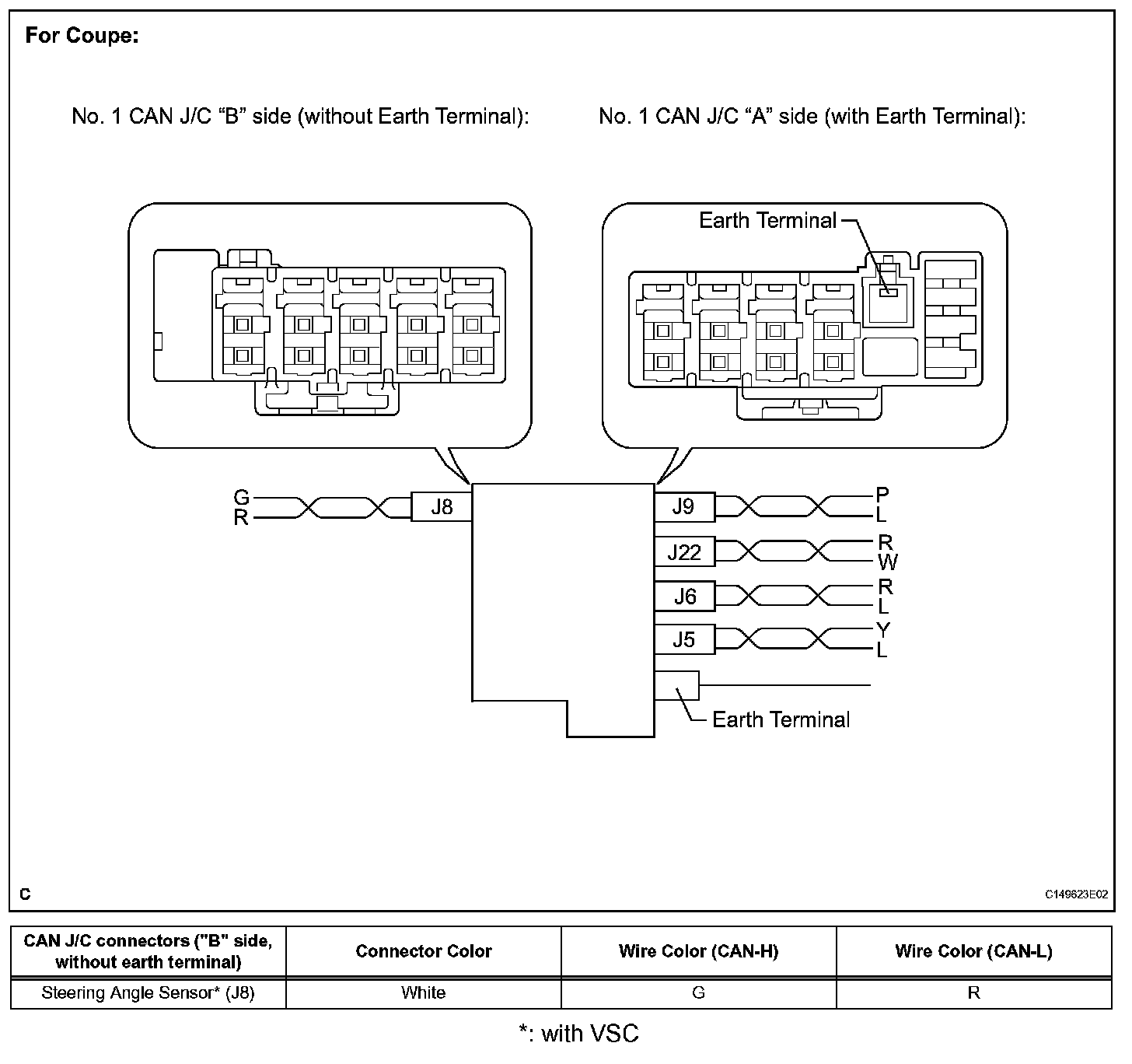 For Coupe:

No. 1 CAN J/C “B” side (without Earth Terminal):

No. 1 CAN J/C “A” side (with Earth Terminal):

Earth Terminal

G
R
J8

J9
P
L
J22
R
W
J6
R
L
J5
Y
L
Earth Terminal

C

C149623E02

| CAN J/C connectors ("B" side, without earth terminal) | Connector Color | Wire Color (CAN-H) | Wire Color (CAN-L) |
|---|---|---|---|
| Steering Angle Sensor* (J8) | White | G | R |

*: with VSC