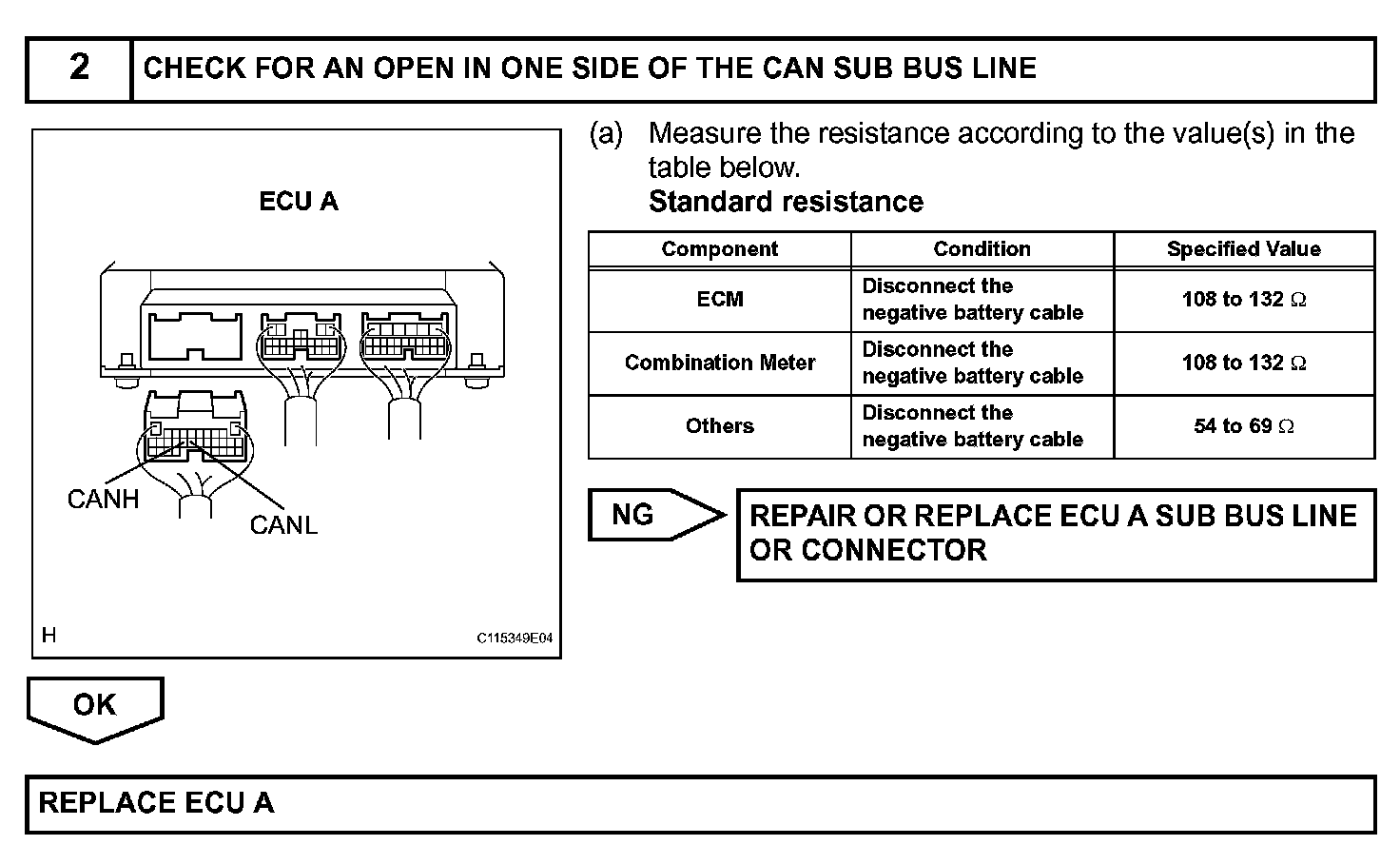 2 CHECK FOR AN OPEN IN ONE SIDE OF THE CAN SUB BUS LINE

ECU A

CANH

CANL

H

C115349E04

(a) Measure the resistance according to the value(s) in the table below.
Standard resistance

| Component | Condition | Specified Value |
|---|---|---|
| ECM | Disconnect the negative battery cable | 108 to 132 $\Omega$ |
| Combination Meter | Disconnect the negative battery cable | 108 to 132 $\Omega$ |
| Others | Disconnect the negative battery cable | 54 to 69 $\Omega$ |

NG

REPAIR OR REPLACE ECU A SUB BUS LINE OR CONNECTOR

OK

REPLACE ECU A