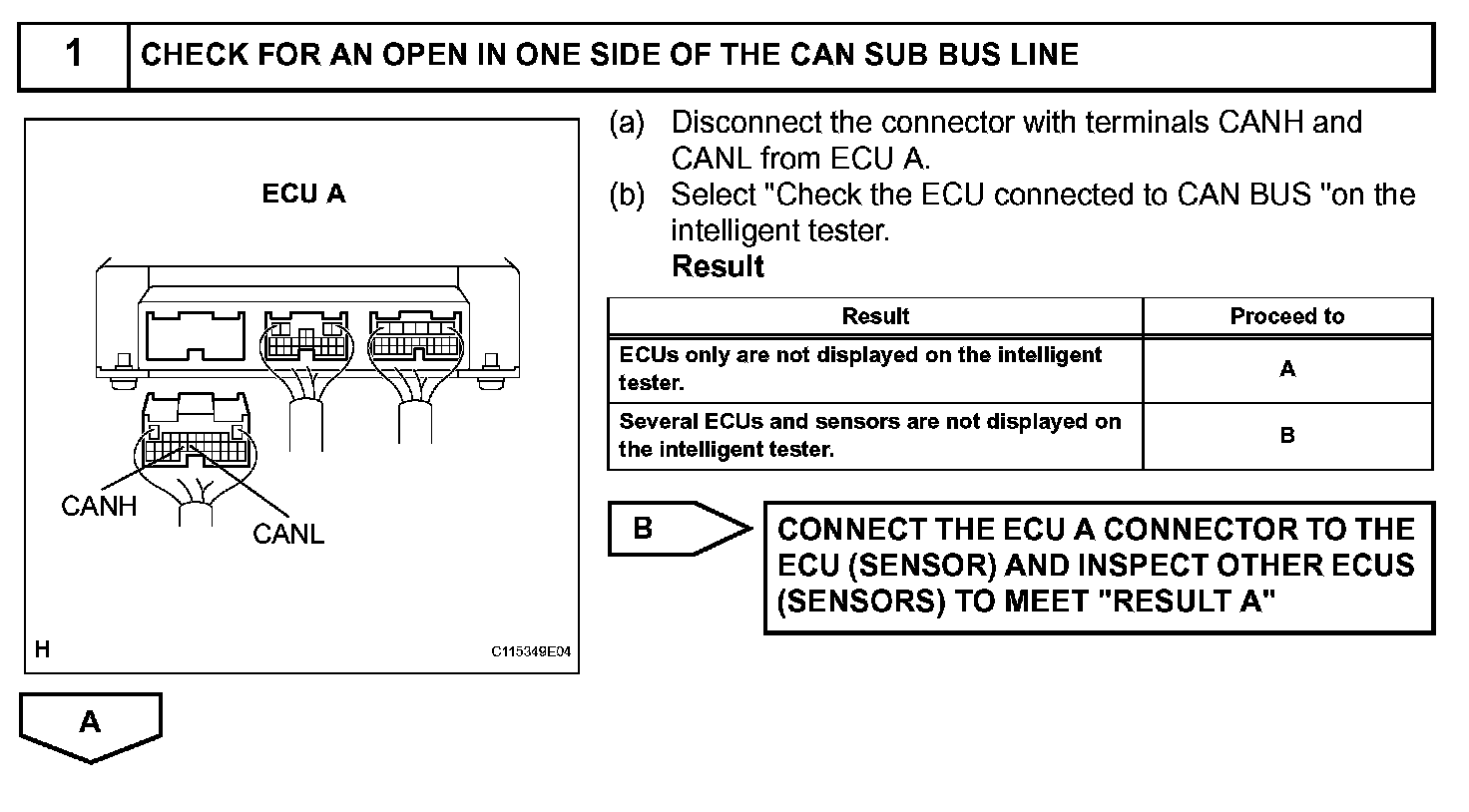 1 CHECK FOR AN OPEN IN ONE SIDE OF THE CAN SUB BUS LINE

ECU A

CANH

CANL

H

C115349E04

(a) Disconnect the connector with terminals CANH and CANL from ECU A.

(b) Select "Check the ECU connected to CAN BUS "on the intelligent tester.

Result

| Result | Proceed to |
|---|---|
| ECUs only are not displayed on the intelligent tester. | A |
| Several ECUs and sensors are not displayed on the intelligent tester. | B |

B

CONNECT THE ECU A CONNECTOR TO THE ECU (SENSOR) AND INSPECT OTHER ECUS (SENSORS) TO MEET "RESULT A"

A