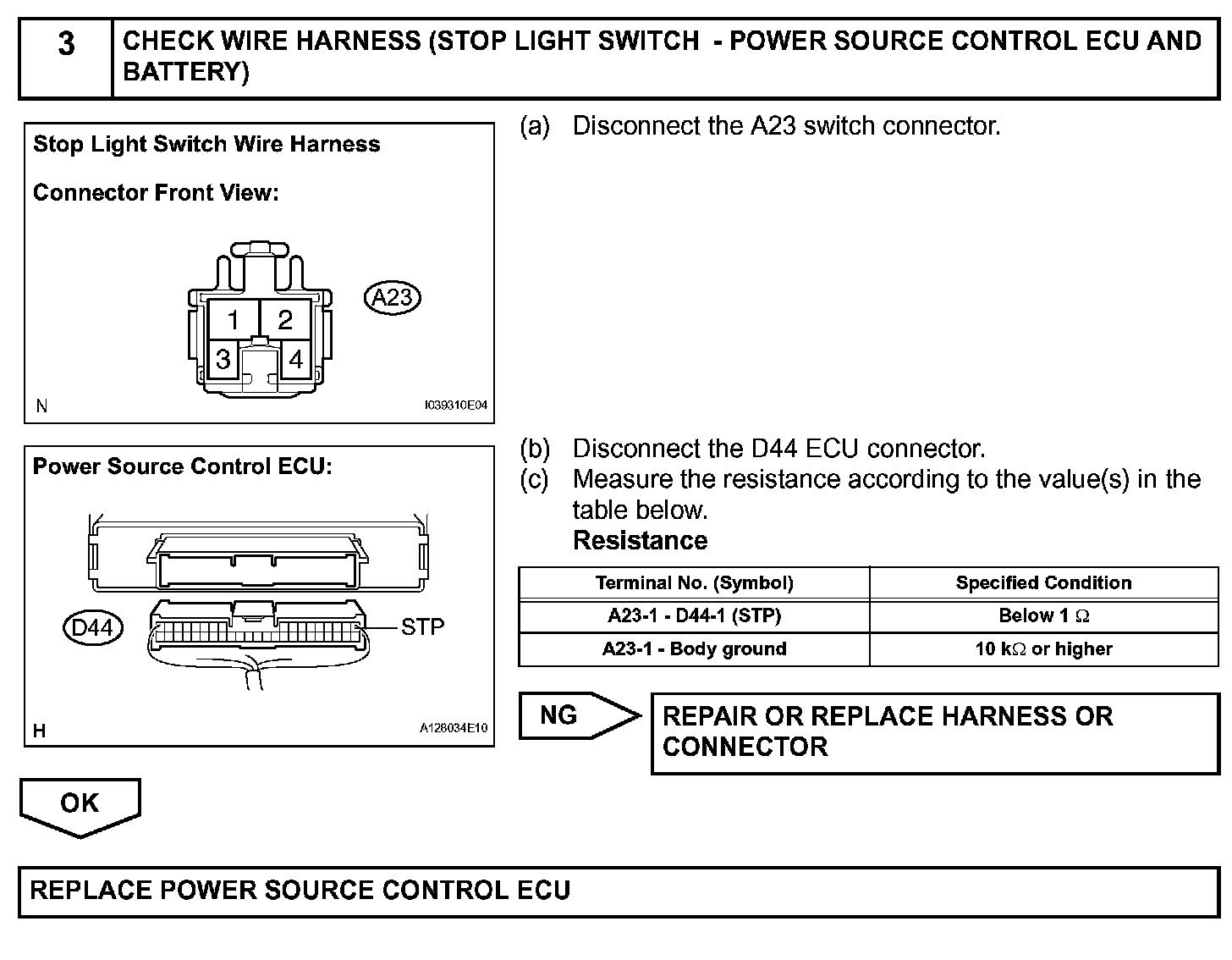 3 CHECK WIRE HARNESS (STOP LIGHT SWITCH - POWER SOURCE CONTROL ECU AND BATTERY)

Stop Light Switch Wire Harness

Connector Front View:

1 2
3 4
A23

N I039310E04

(a) Disconnect the A23 switch connector.

Power Source Control ECU:

D44 STP

H A128034E10

(b) Disconnect the D44 ECU connector.
(c) Measure the resistance according to the value(s) in the table below.
Resistance

| Terminal No. (Symbol) | Specified Condition |
|---|---|
| A23-1 - D44-1 (STP) | Below 1 $\Omega$ |
| A23-1 - Body ground | 10 k$\Omega$ or higher |

NG REPAIR OR REPLACE HARNESS OR CONNECTOR

OK

REPLACE POWER SOURCE CONTROL ECU