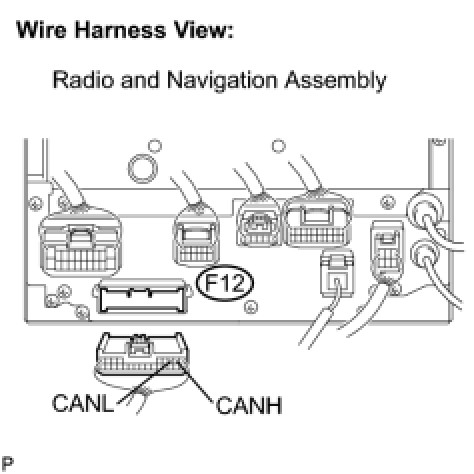 Wire Harness View:

Radio and Navigation Assembly

F12

CANL

CANH

P